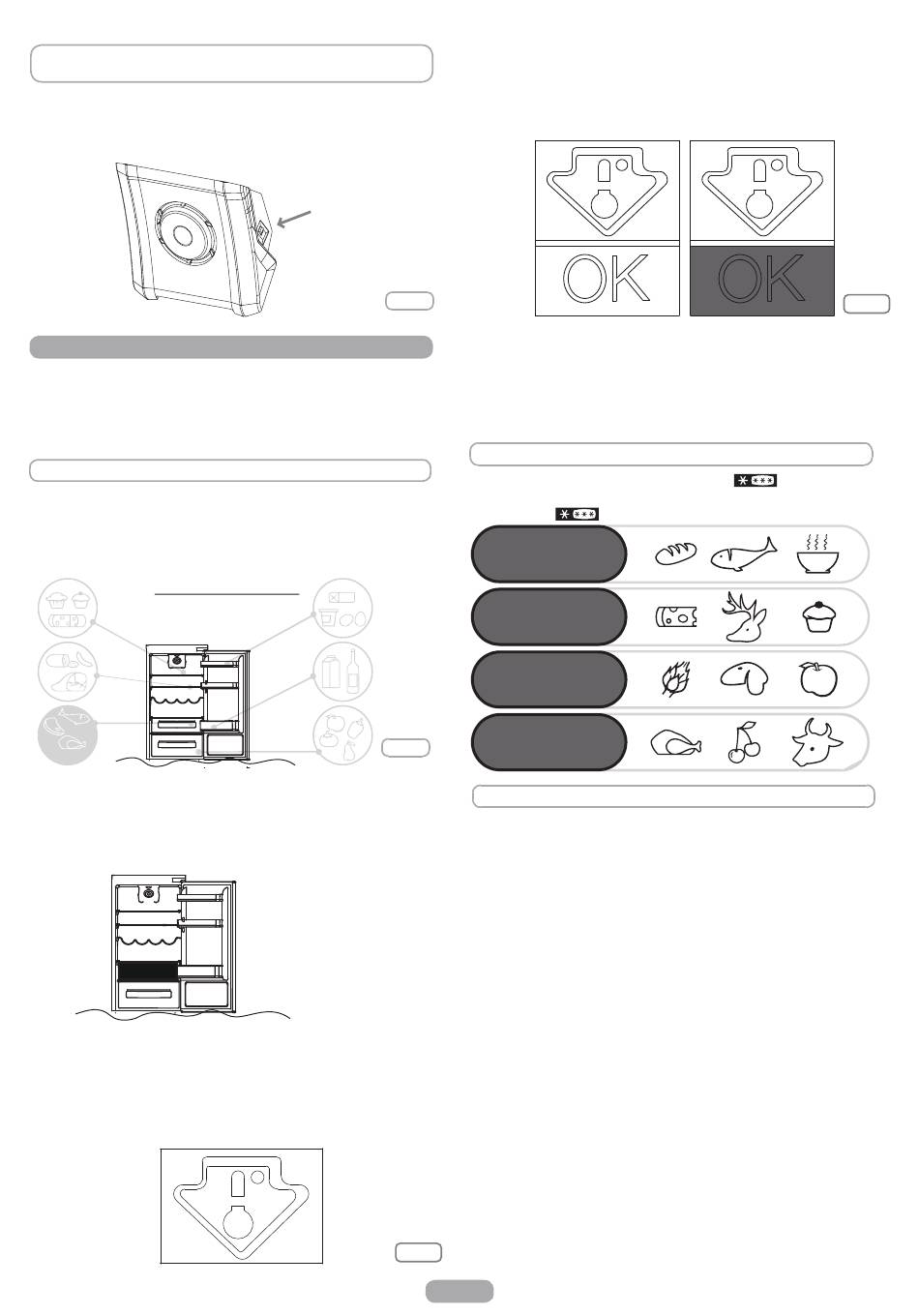 OK

OK