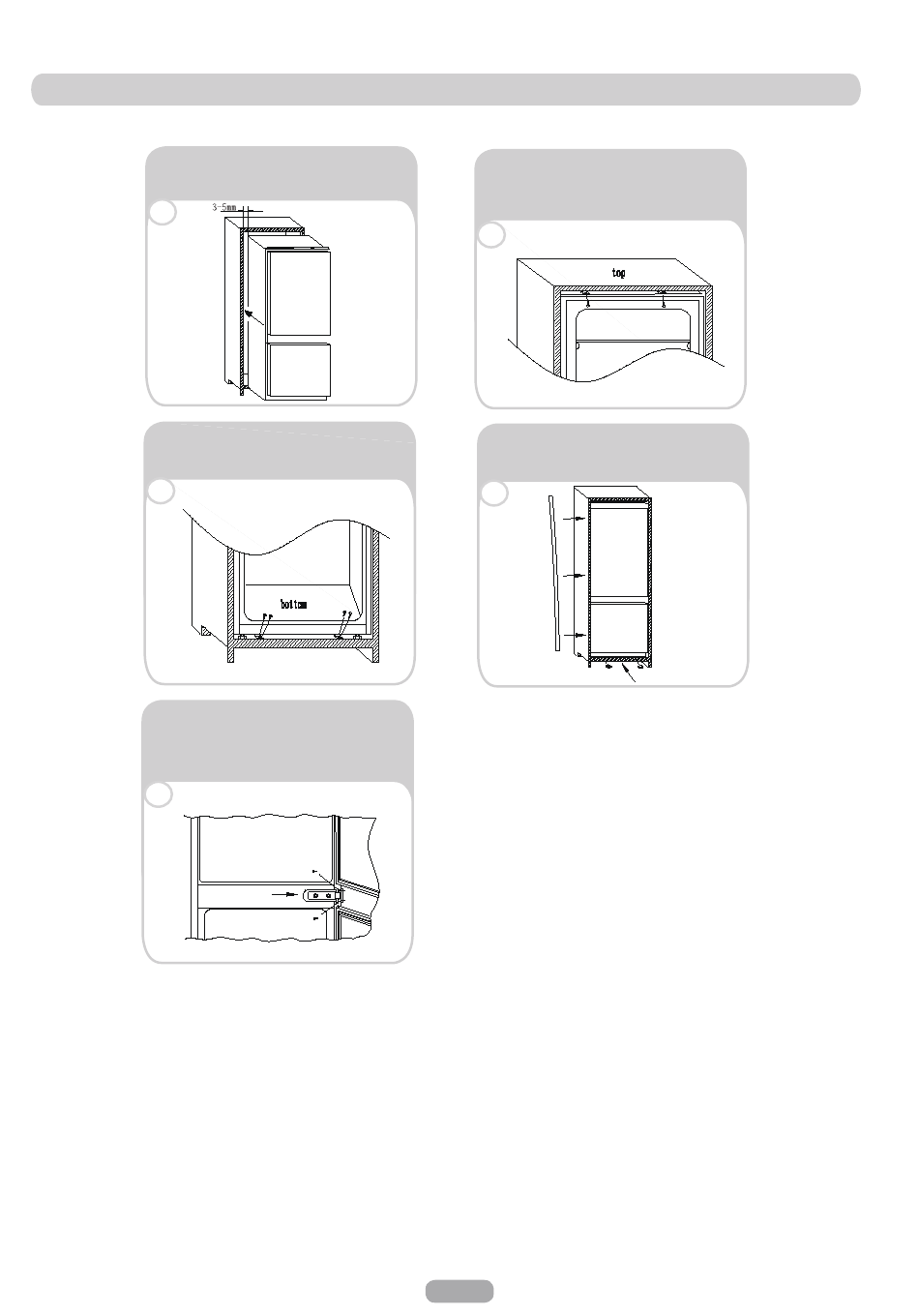 3-5mm

top

bottom