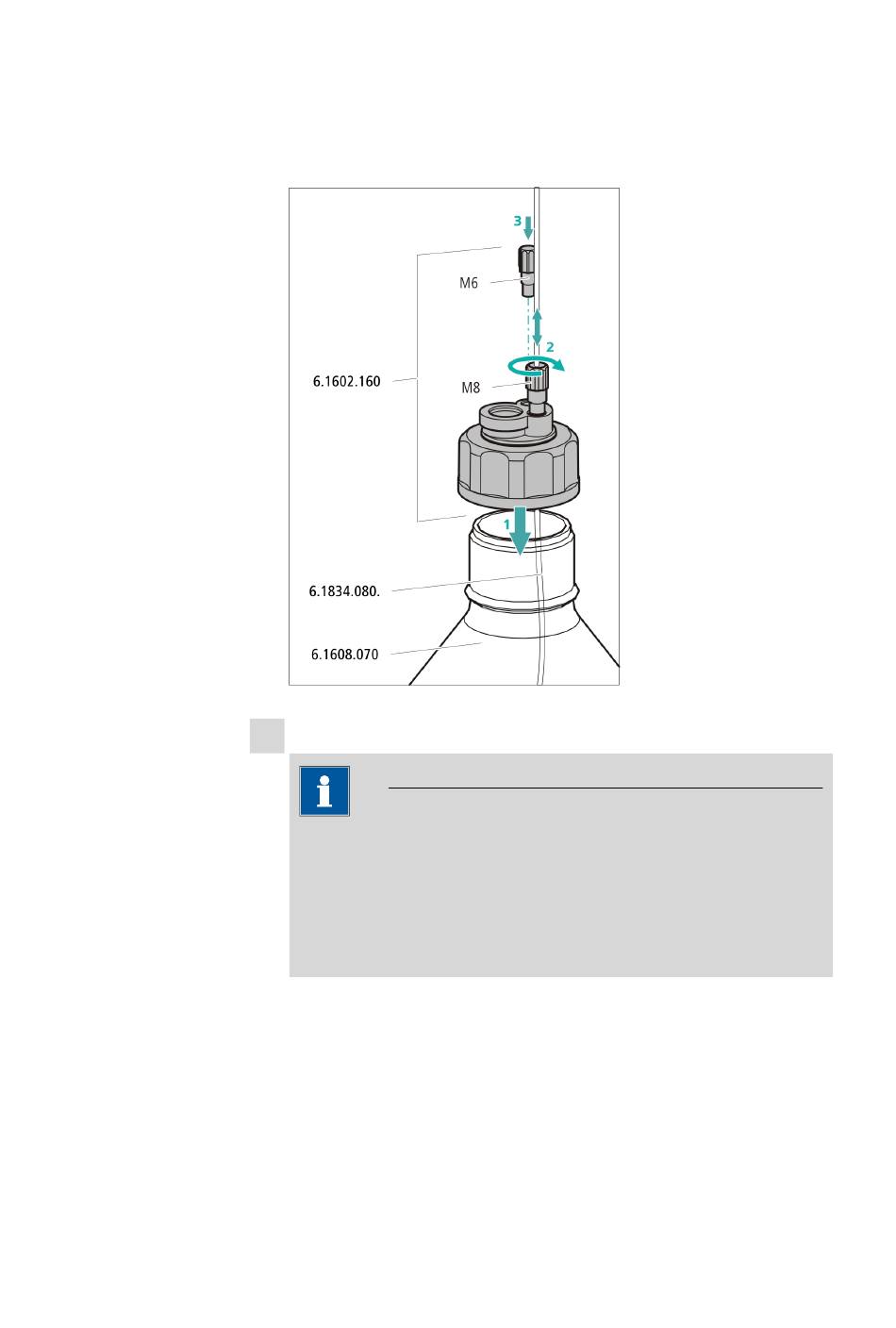 3

M6

2

6.1602.160

M8

1

6.1834.080.

6.1608.070