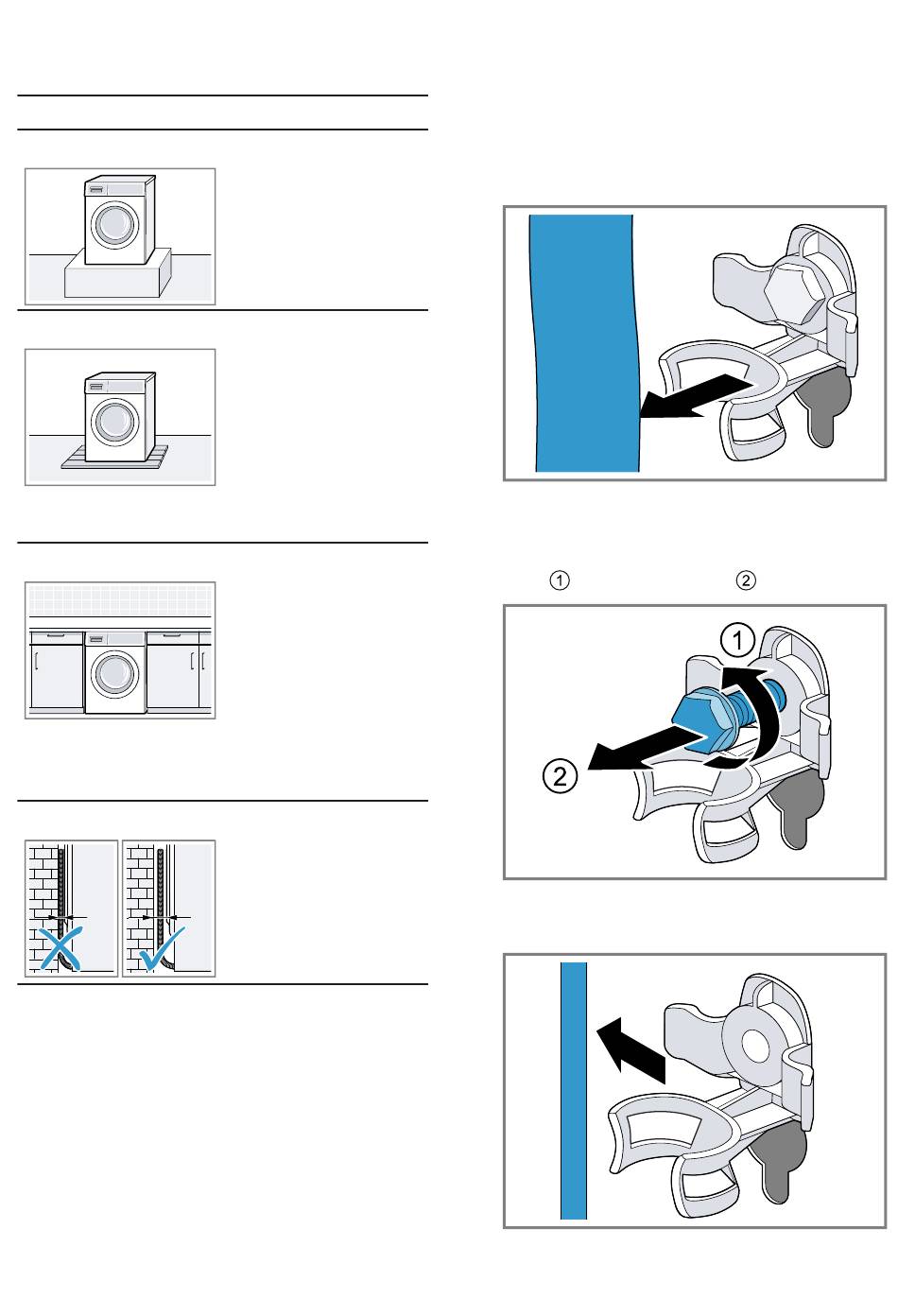 ①

②

1

2