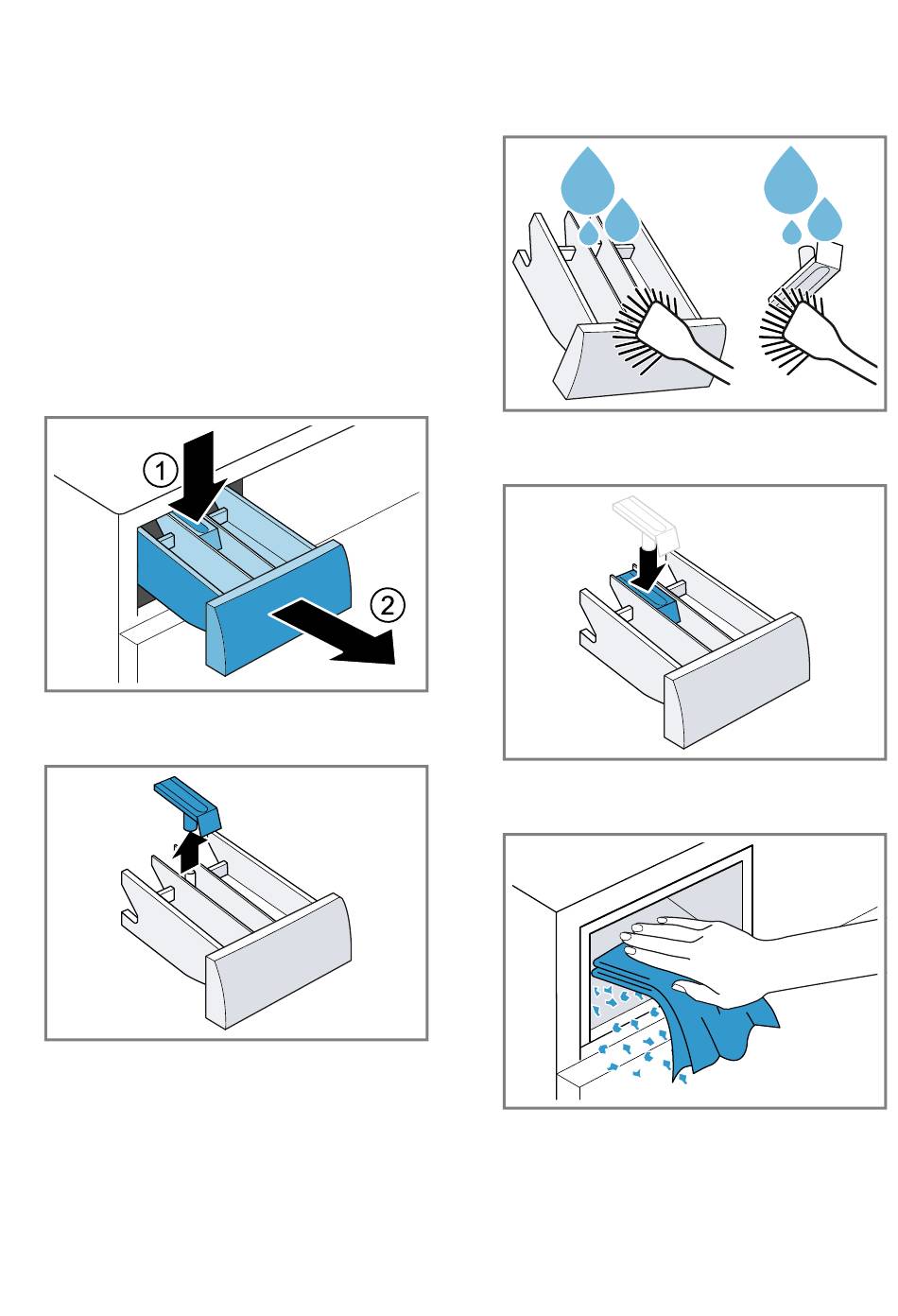 1
2