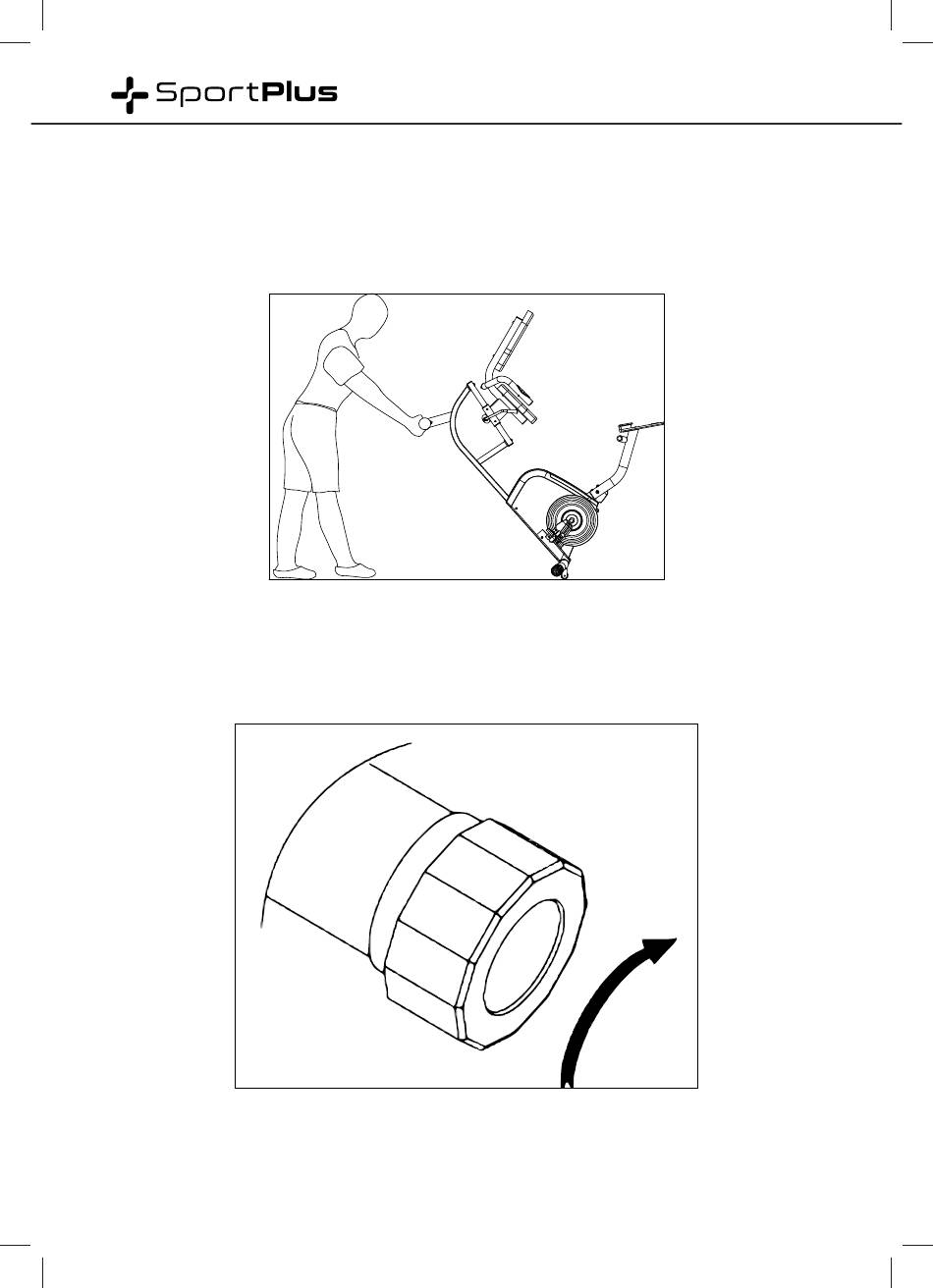 SportPlus