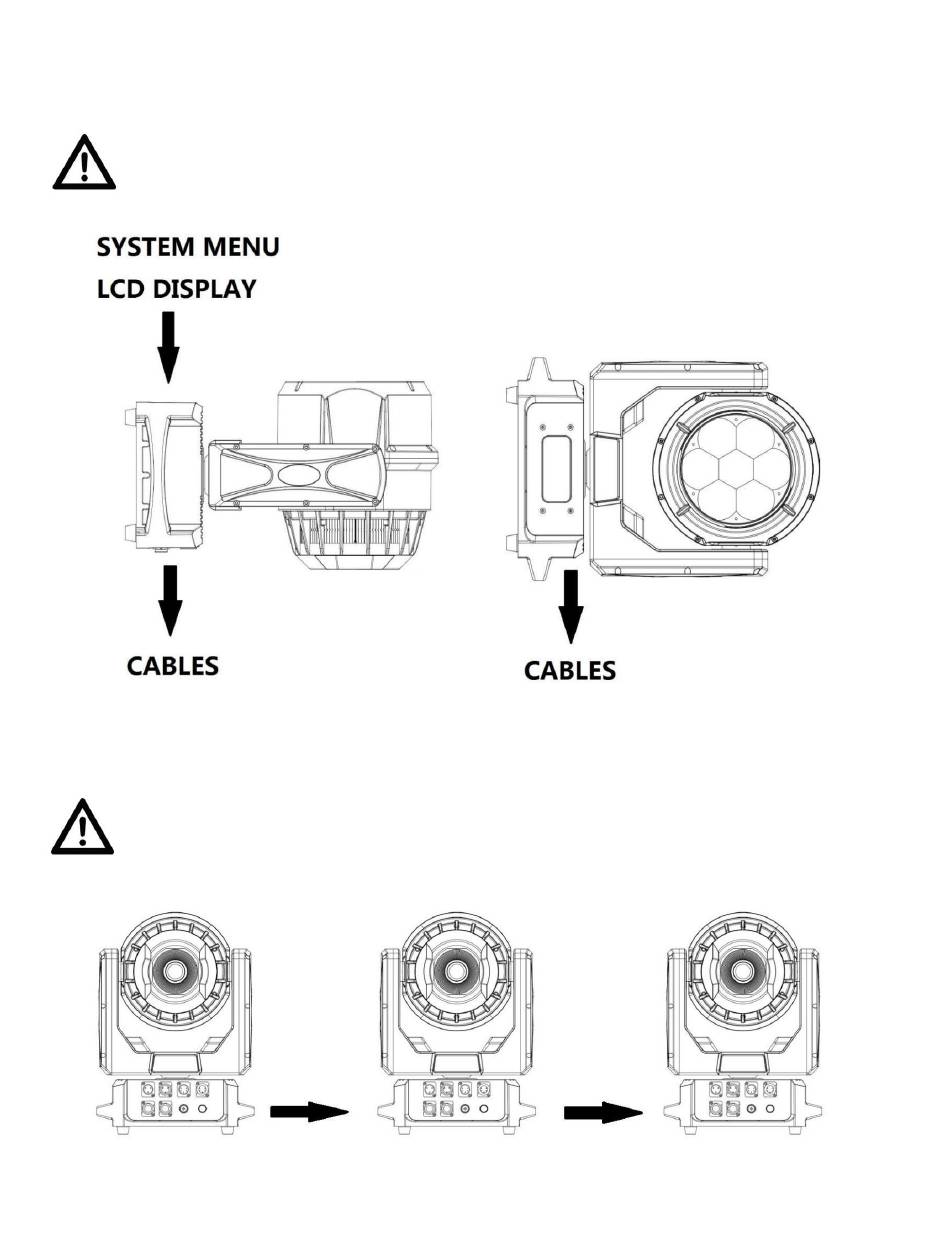 SYSTEM MENU
LCD DISPLAY

CABLES

CABLES