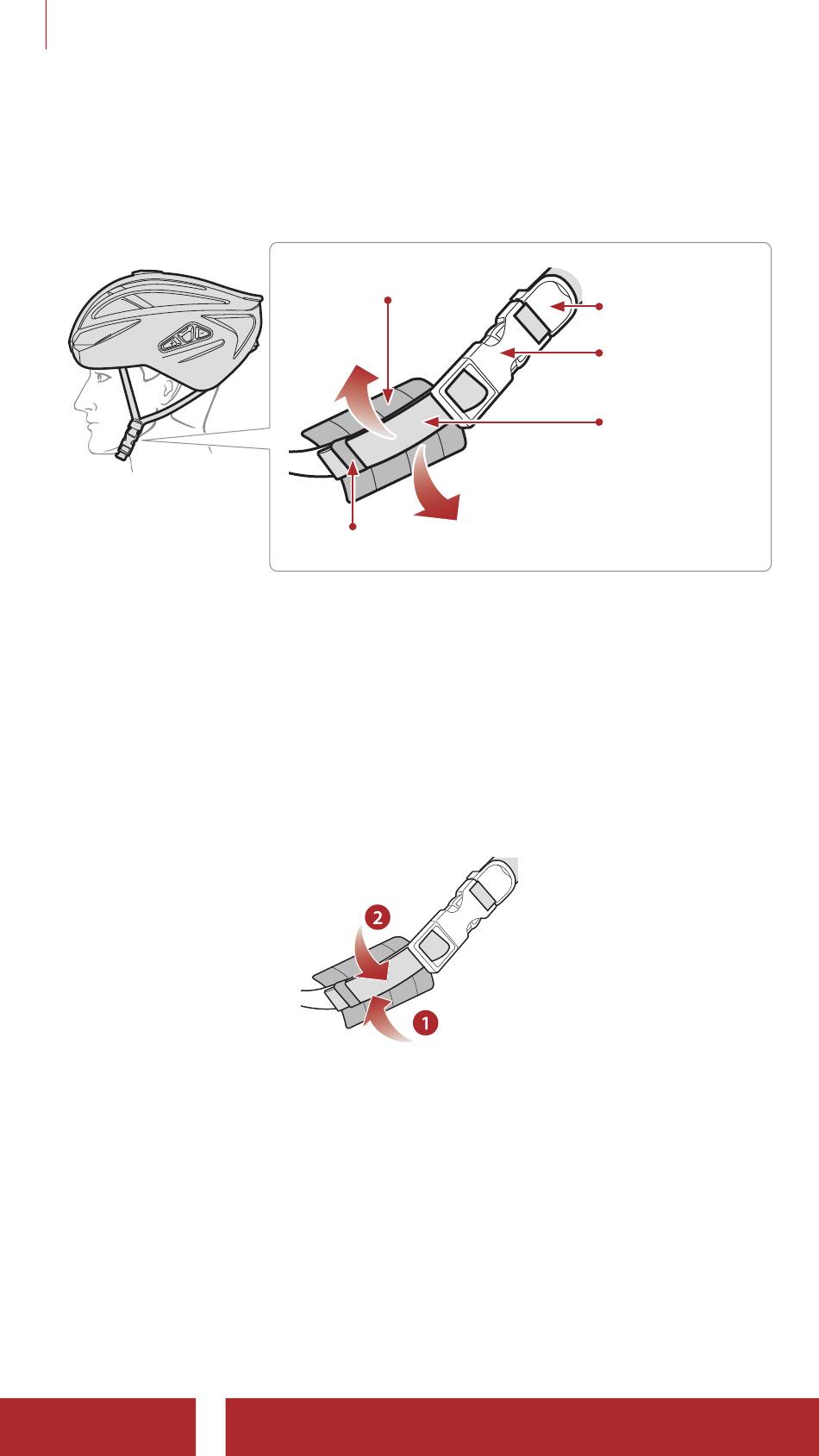 2

1