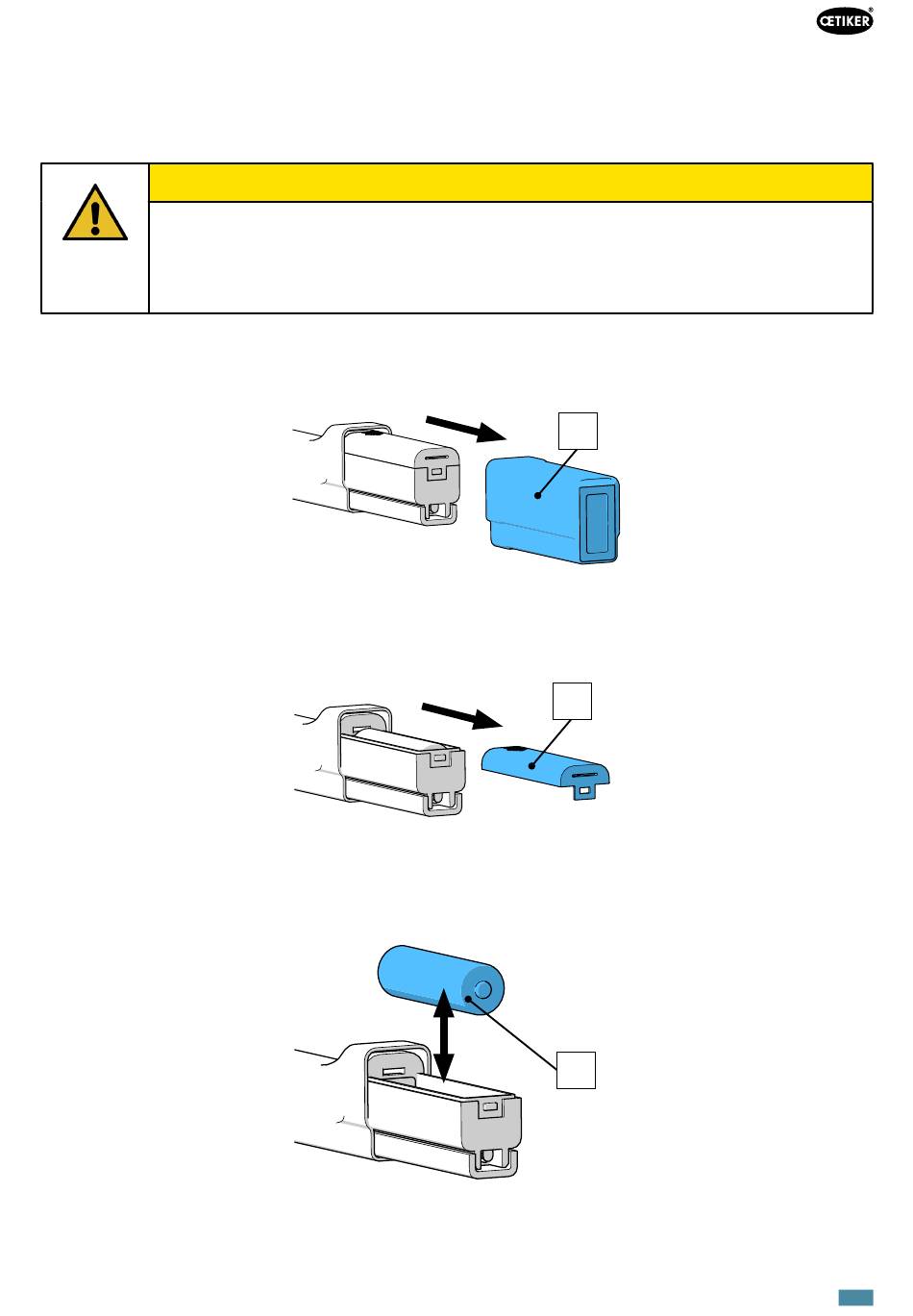 OETIKER