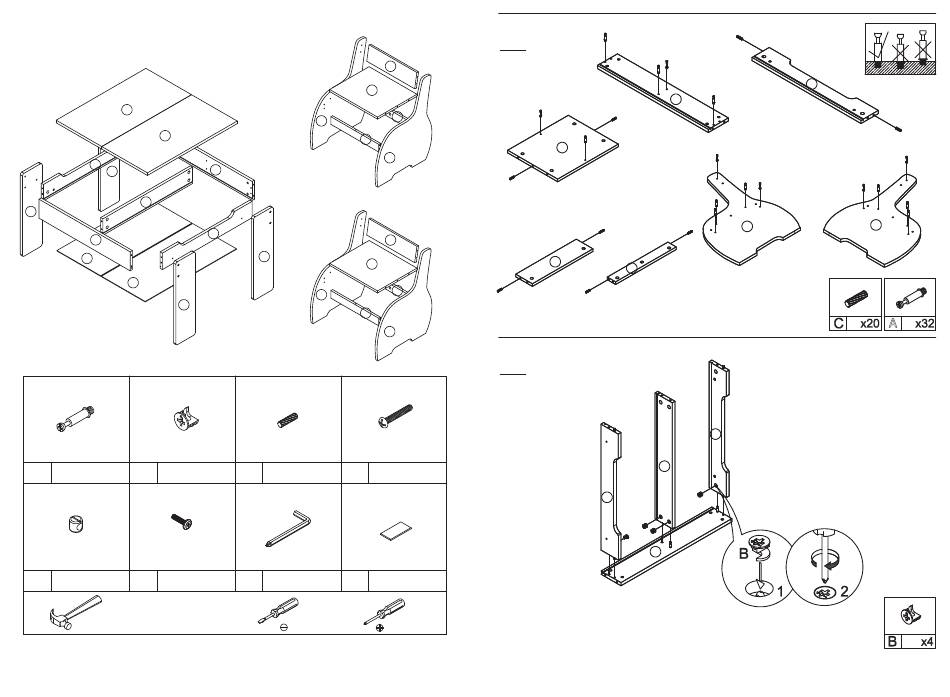 C x20 A x32

B

1

2

B x4