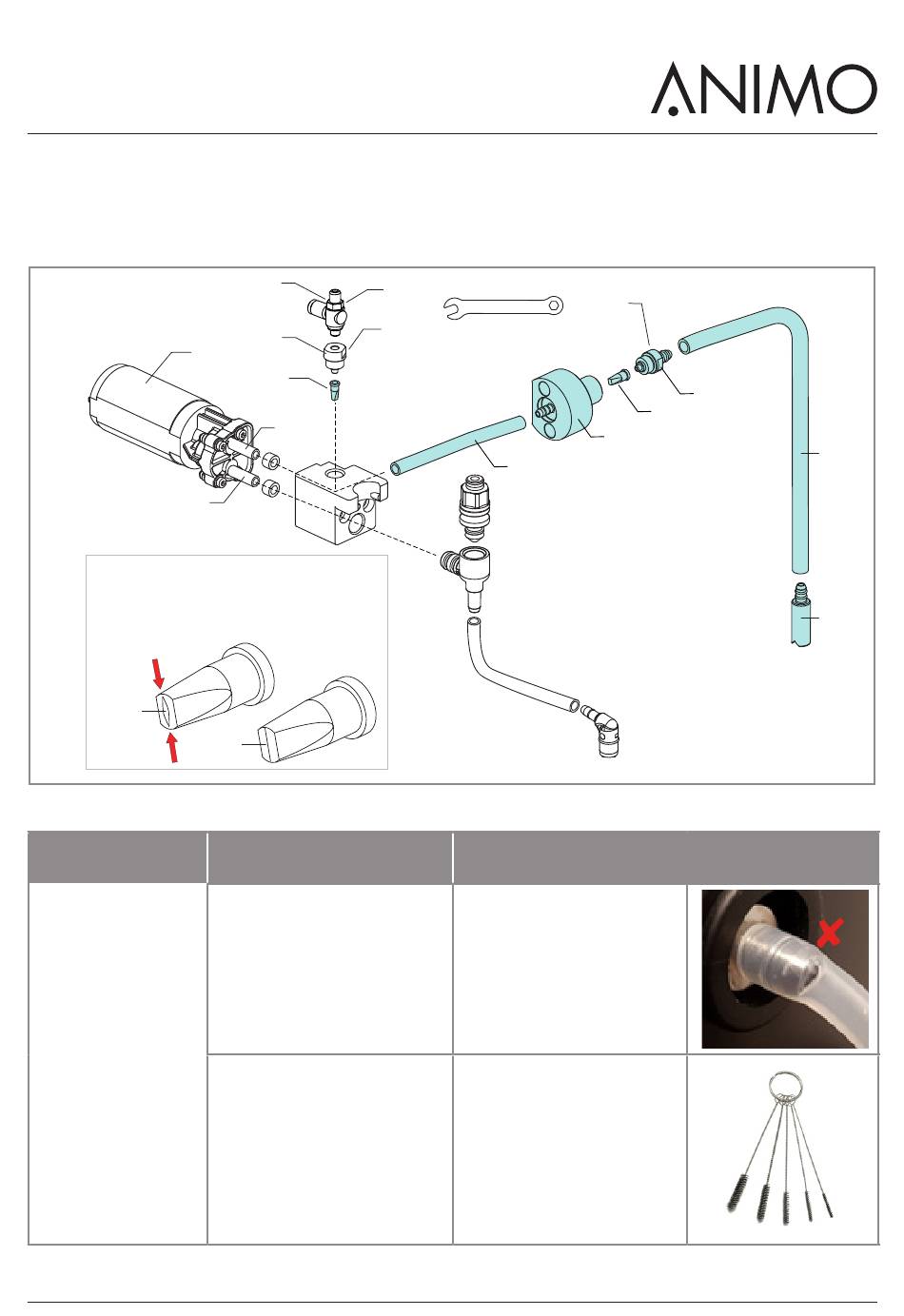 ANIMO