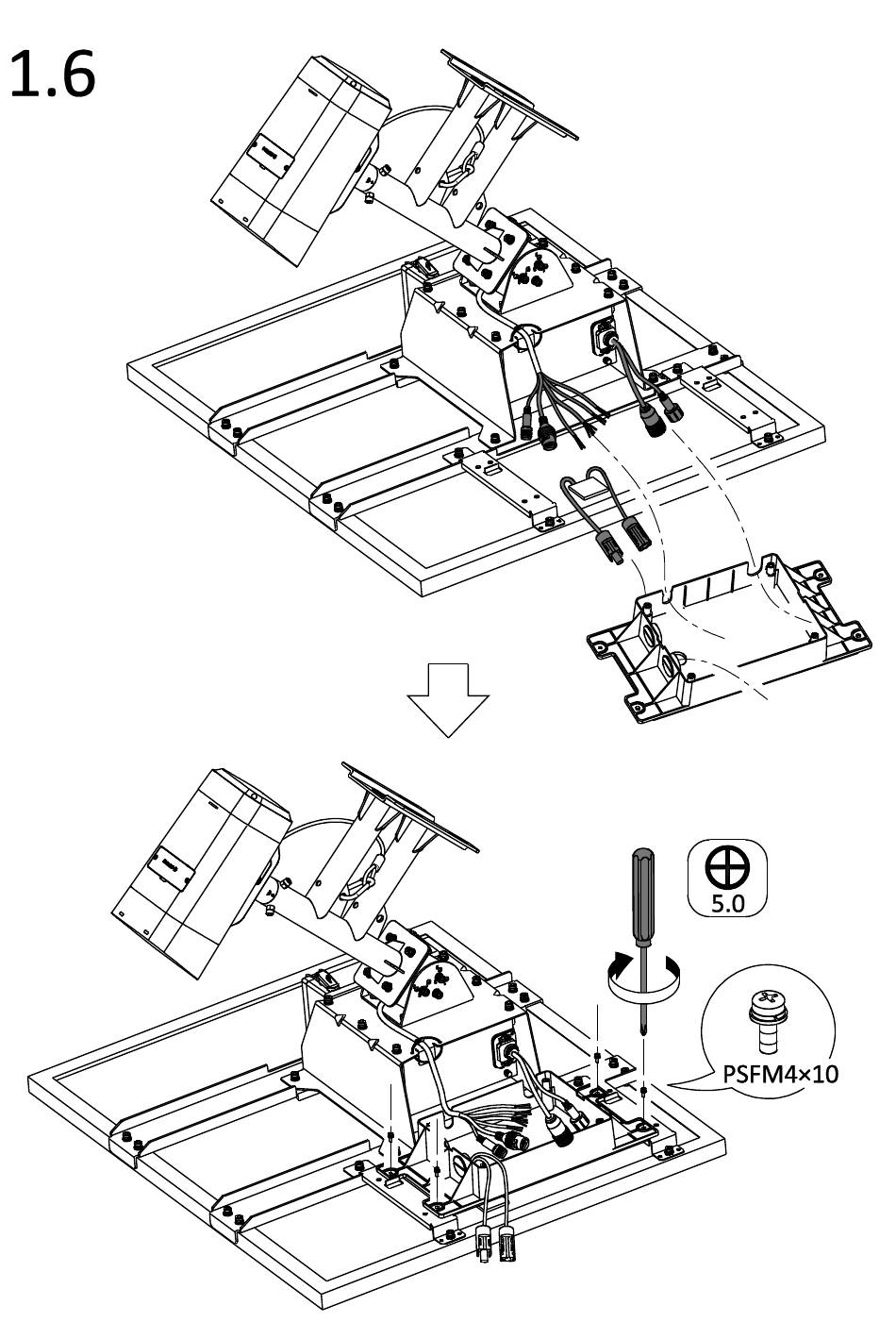 1.6

5.0

PSFM4×10