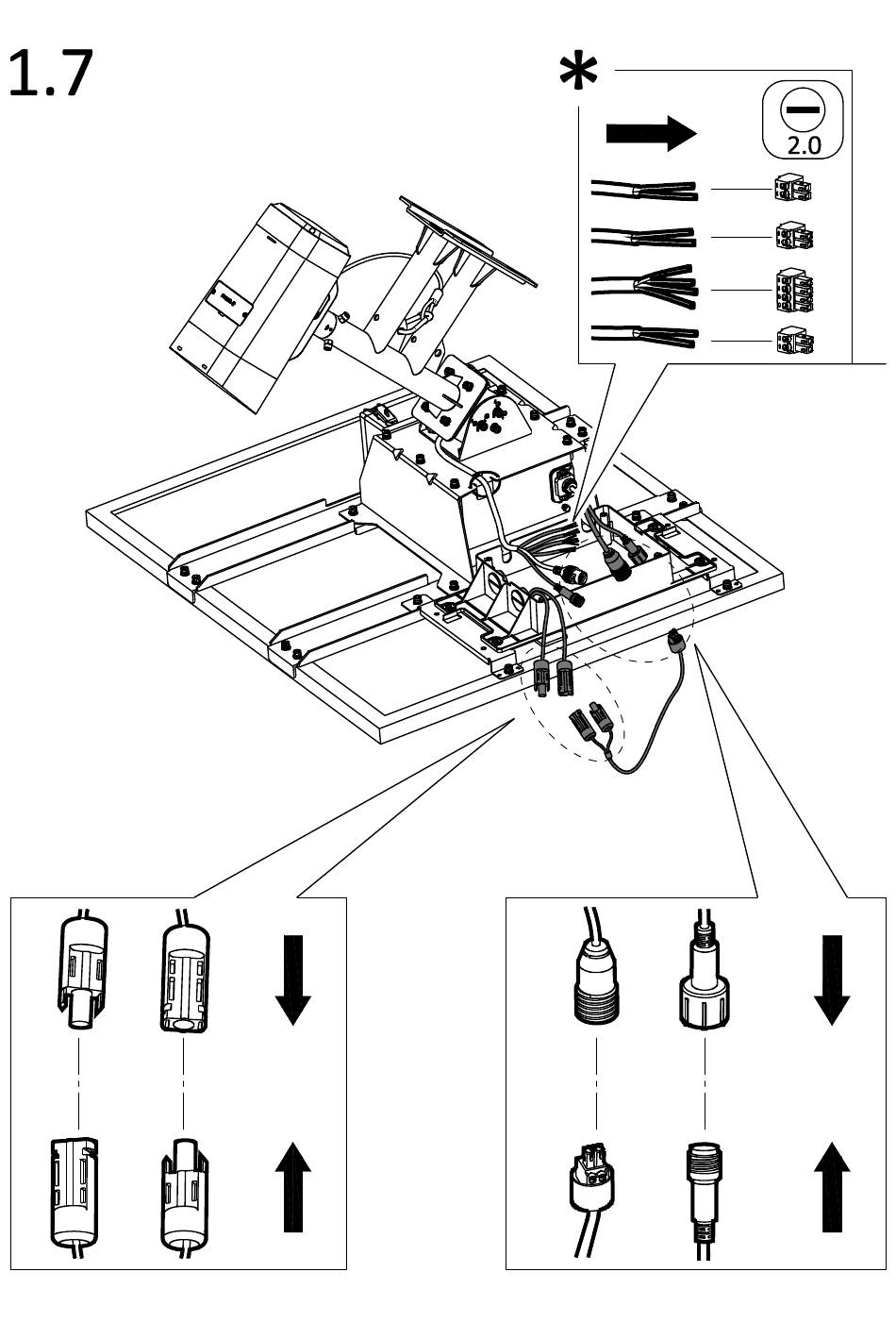 1.7

*

2.0