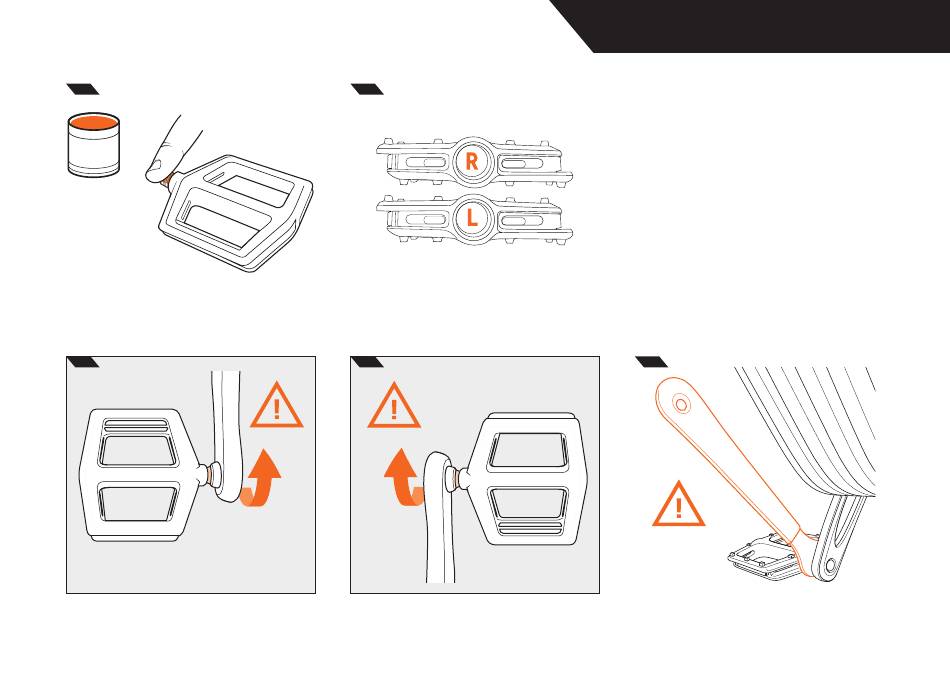 R

L