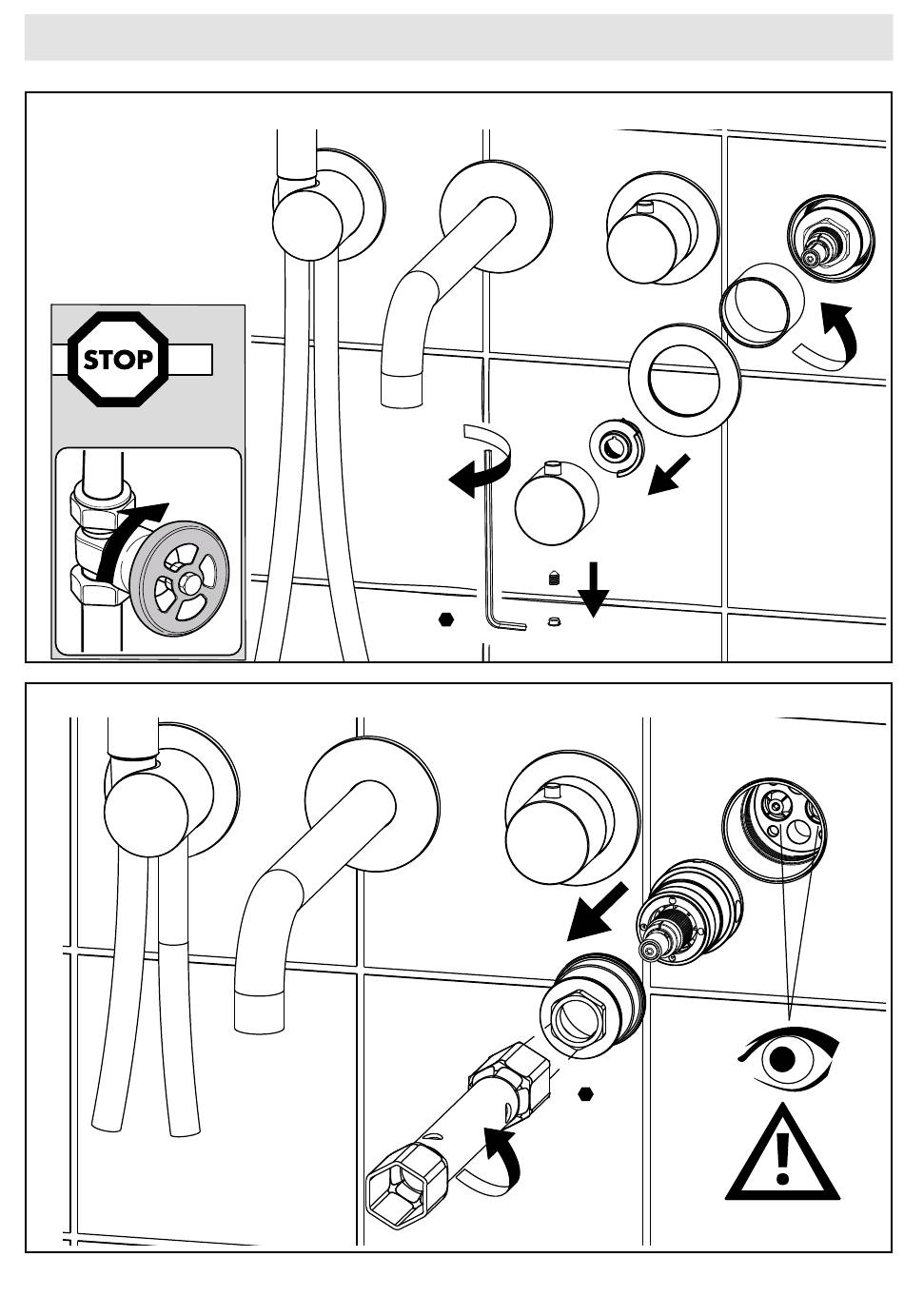 STOP