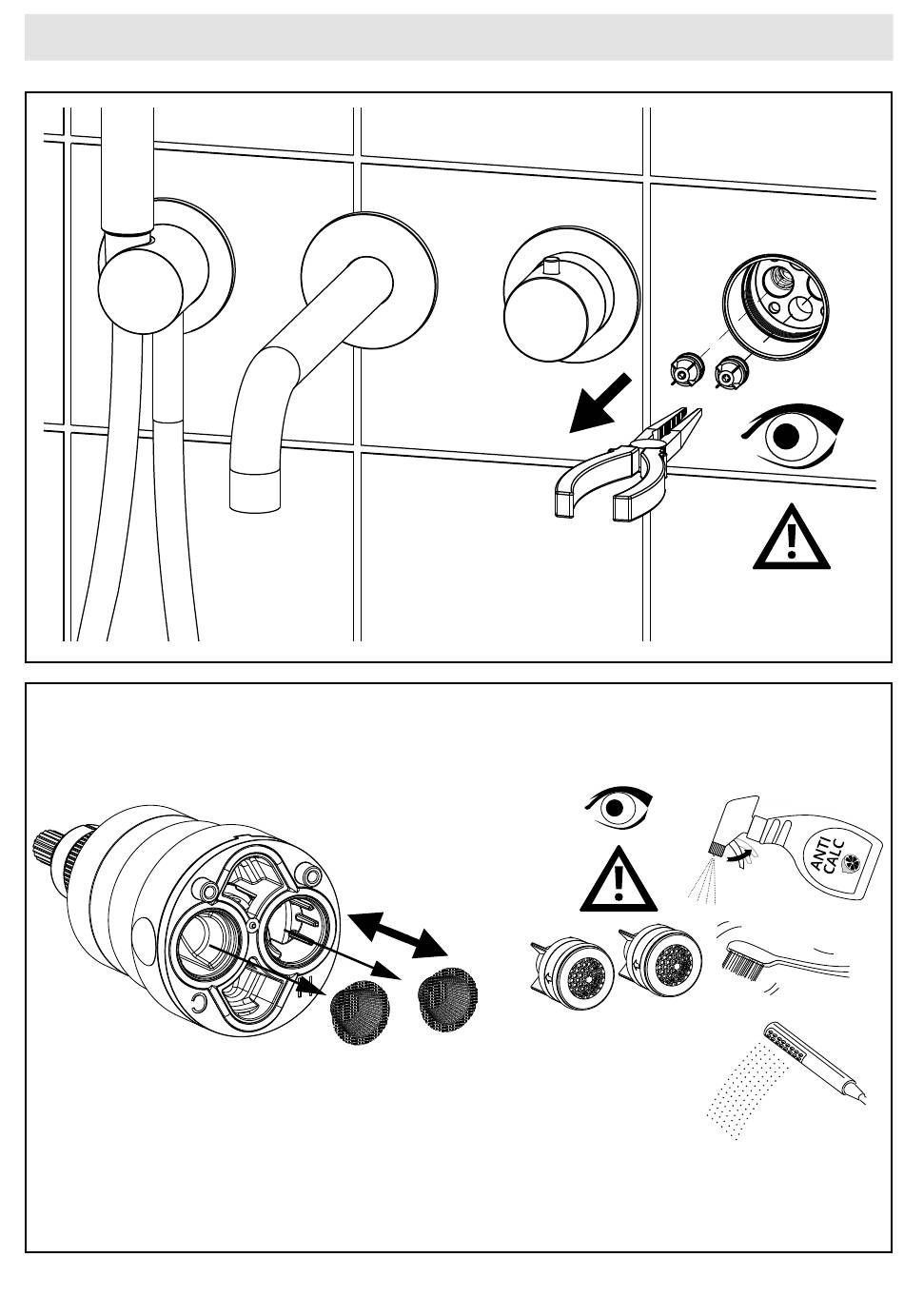 ANTI CALC