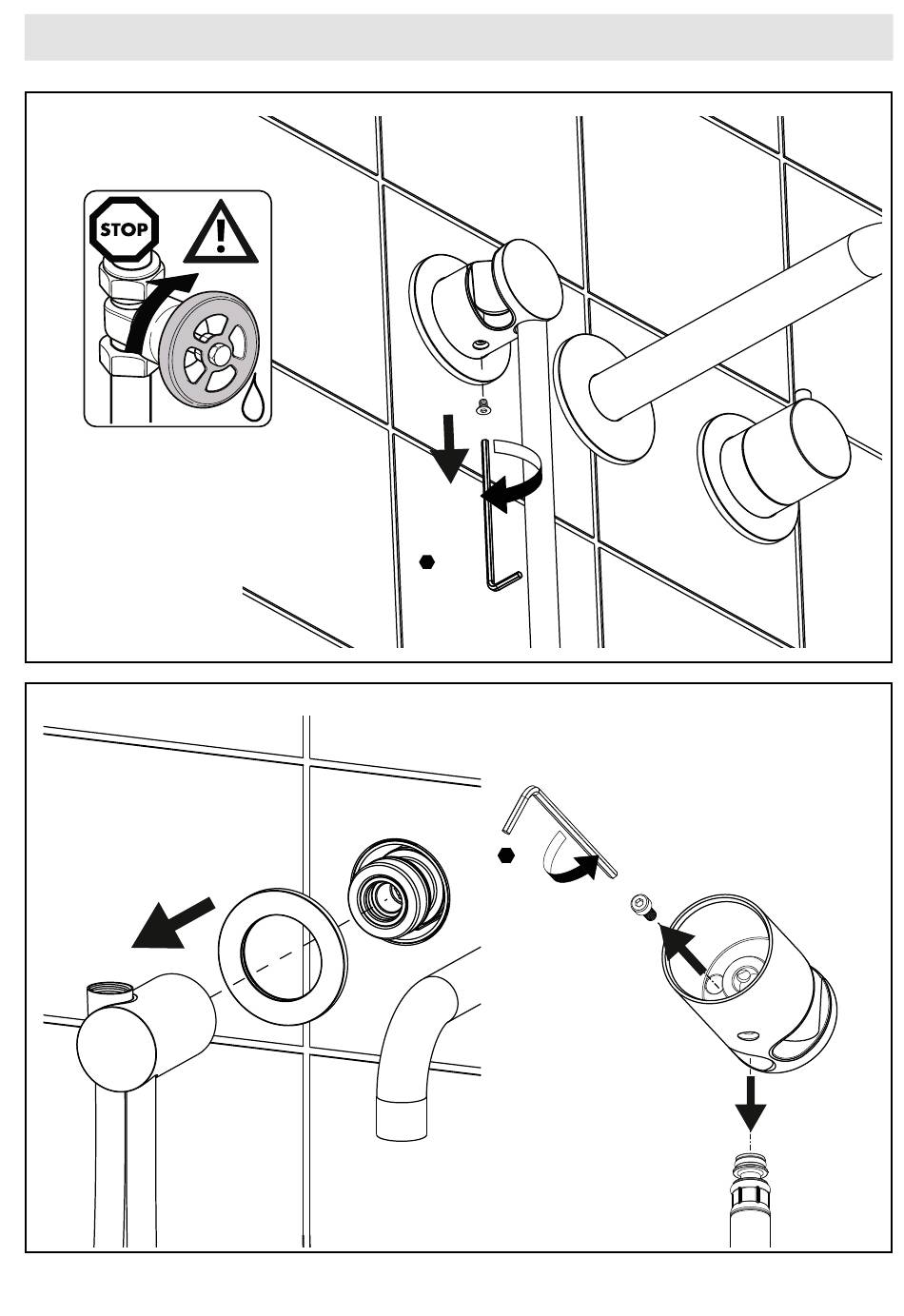 STOP