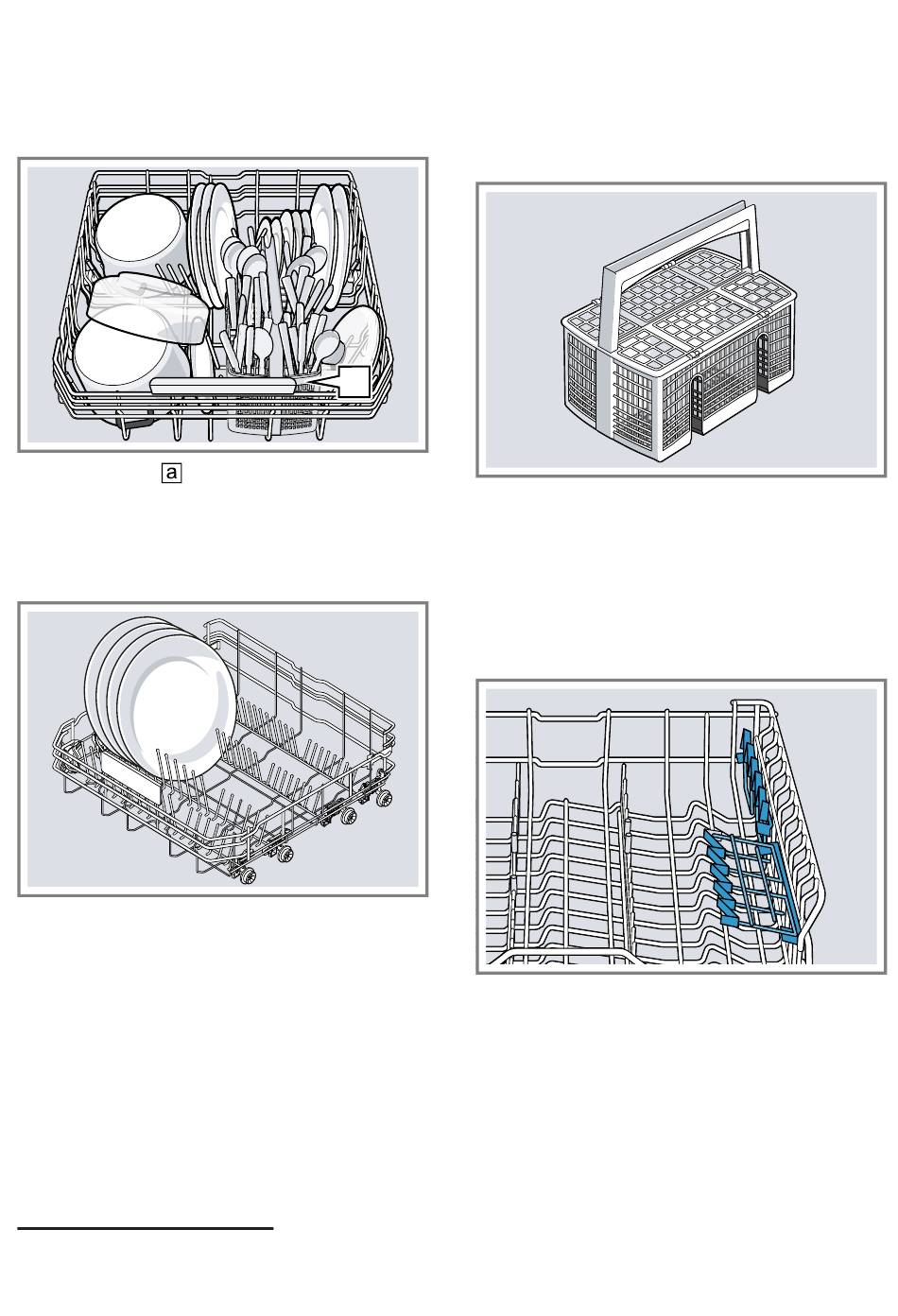 a