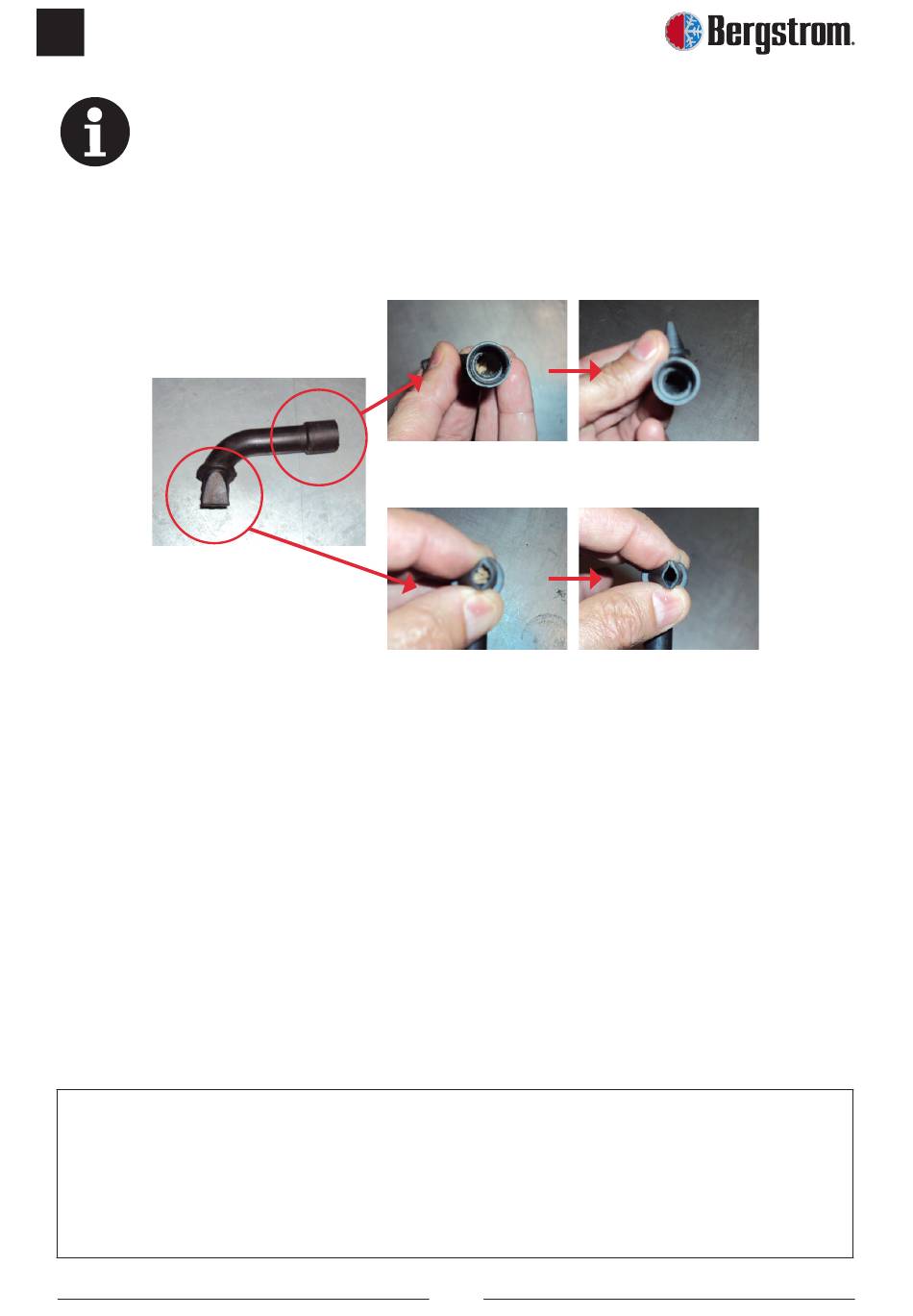 Bergstrom.