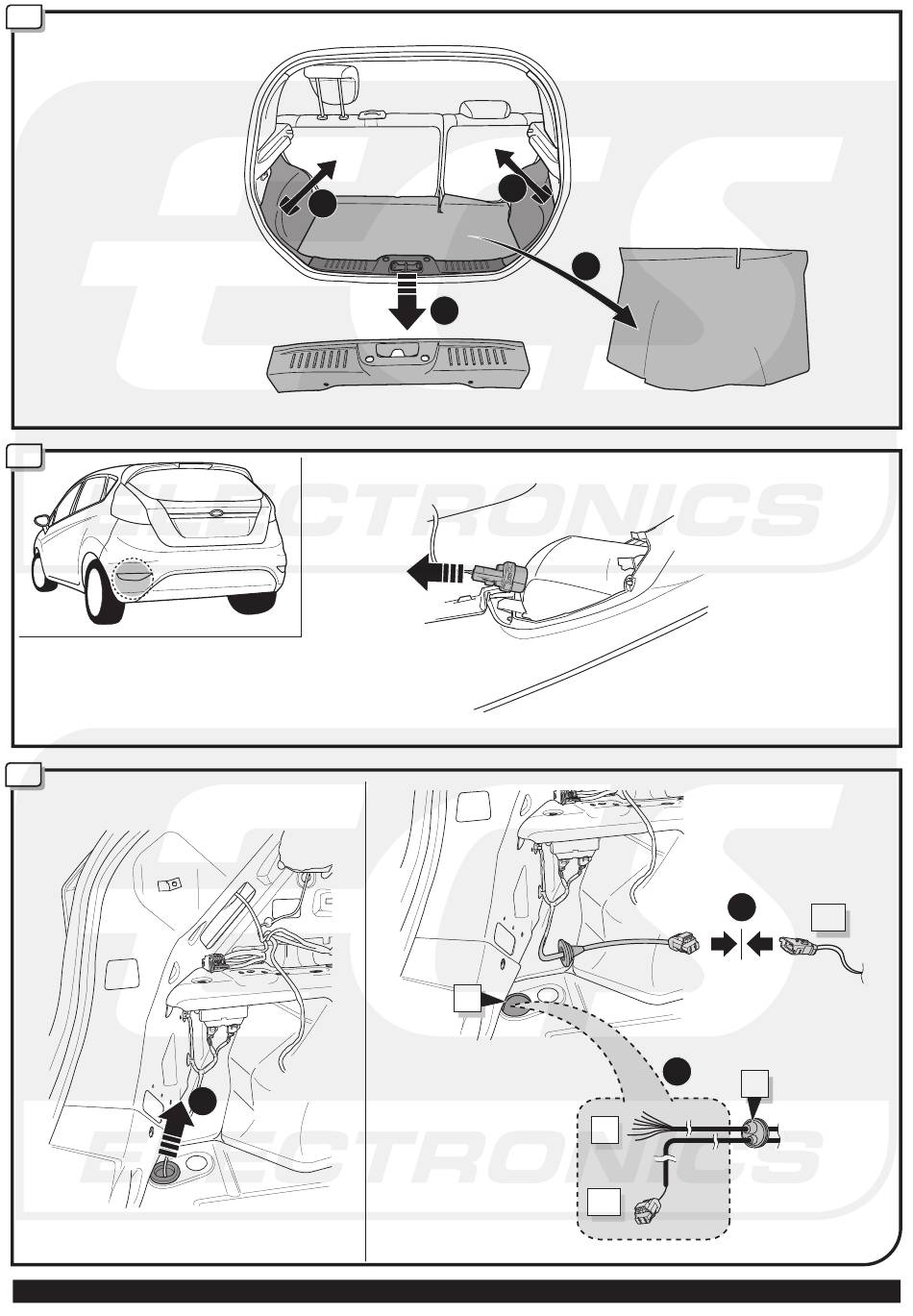 ECS
ELECTRONICS
ECS
ELECTRONICS