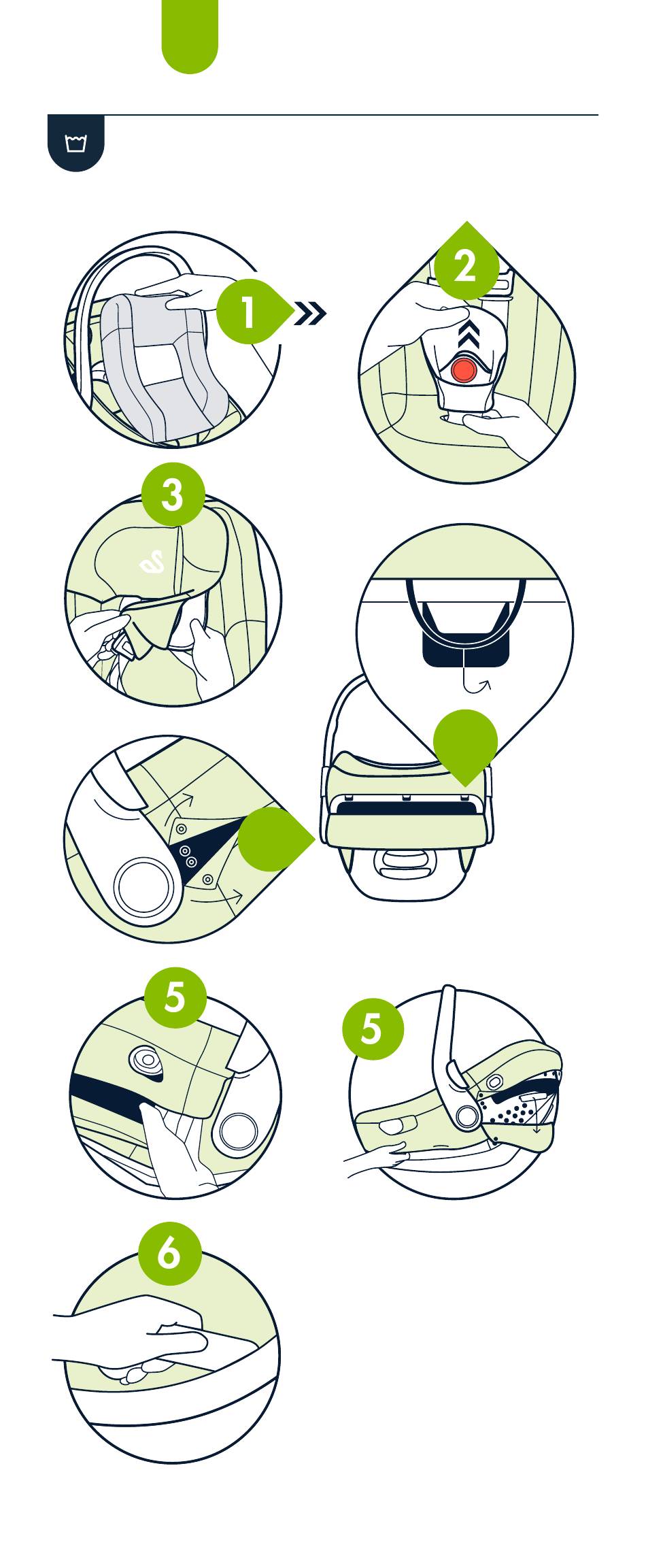 1

2

3

5

5

6