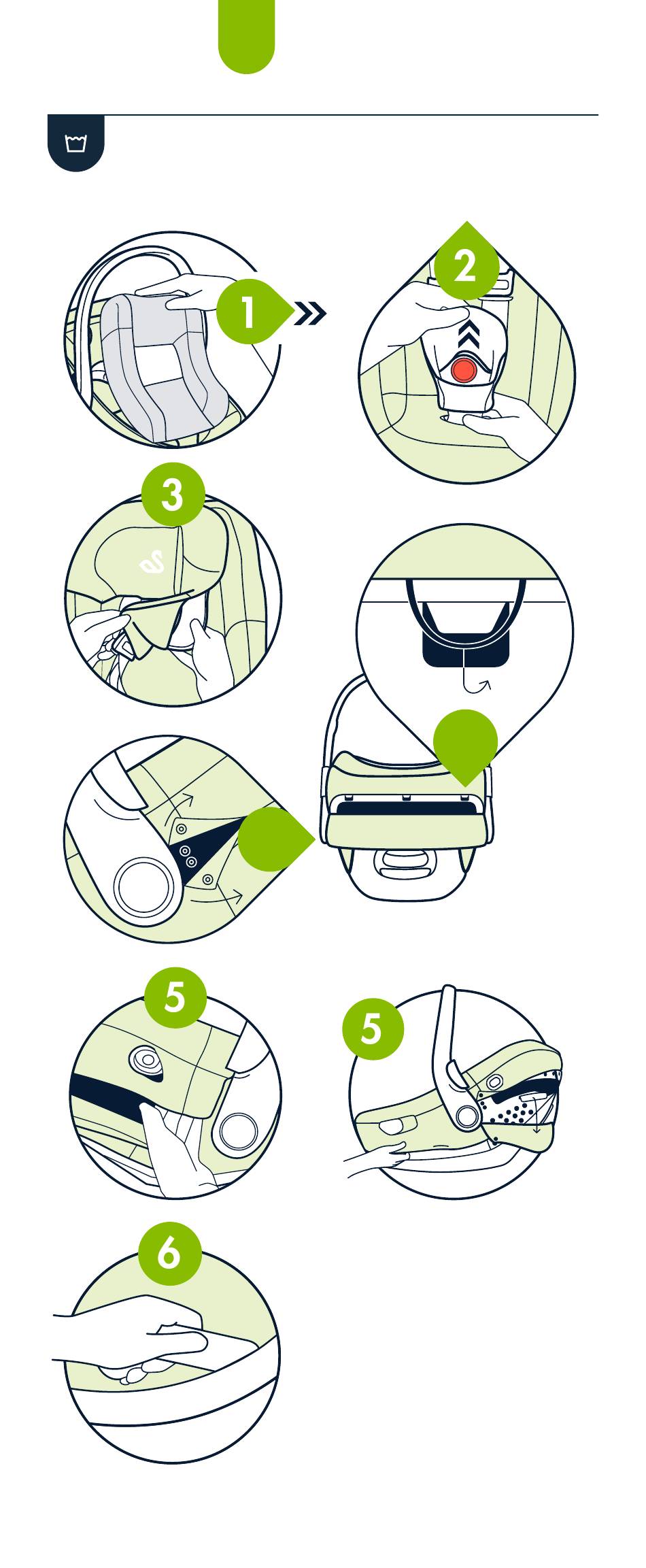 1
2
3
5
5
6