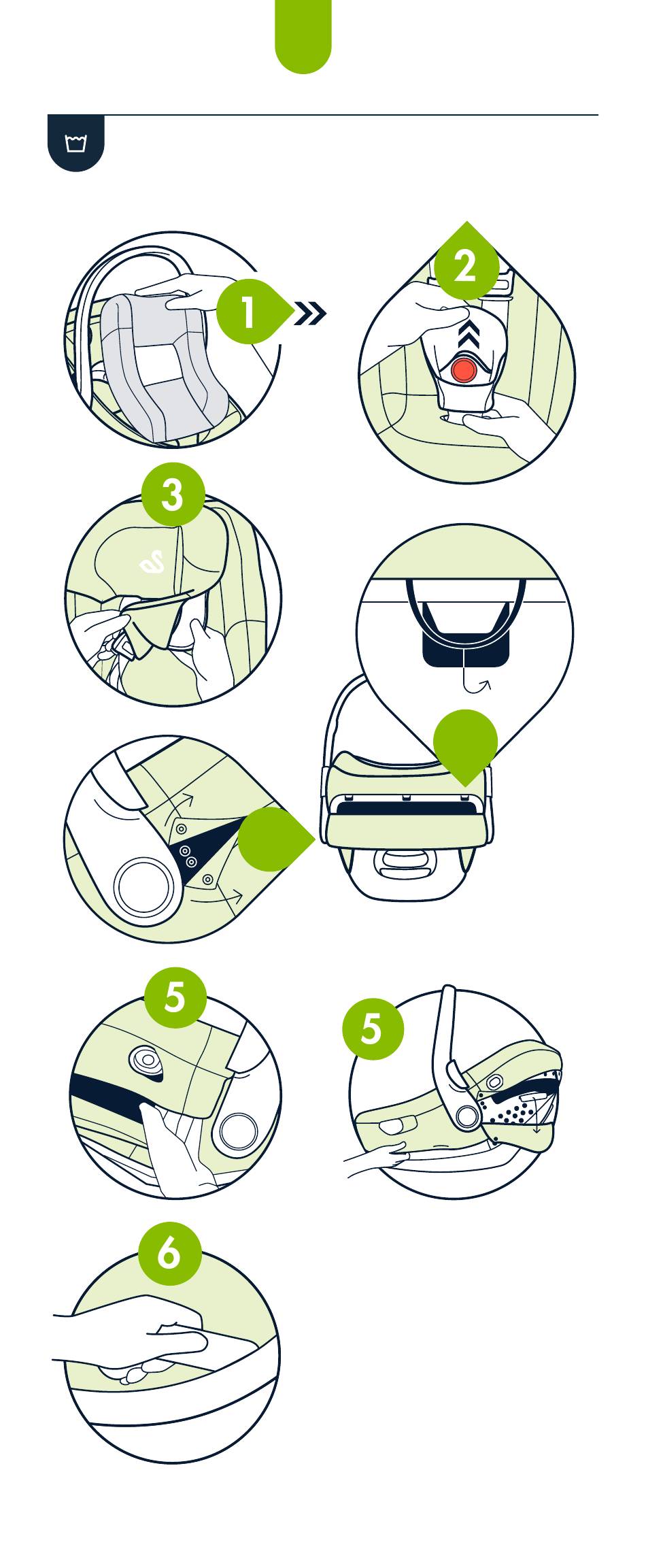 1

2

3

5

5

6