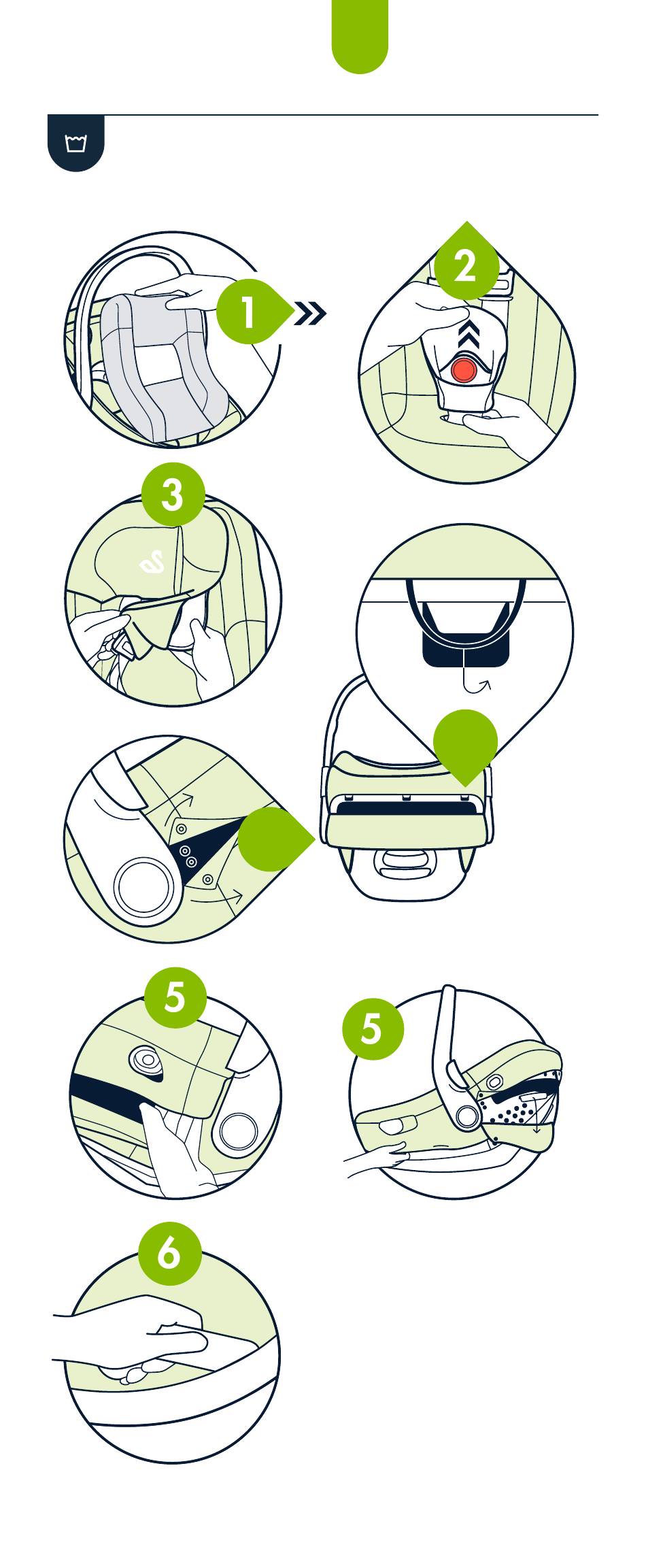 1
2
3
5
5
6