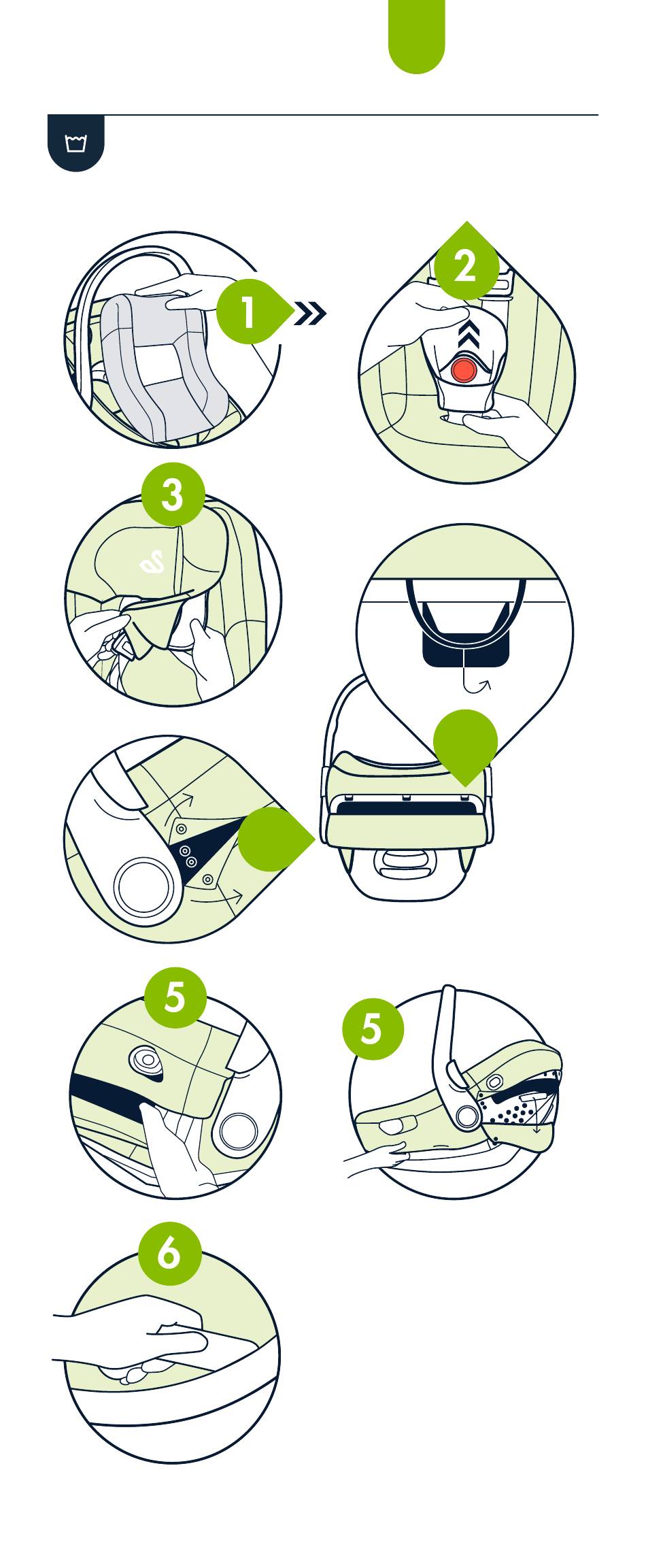 1

2

3

5

5

6