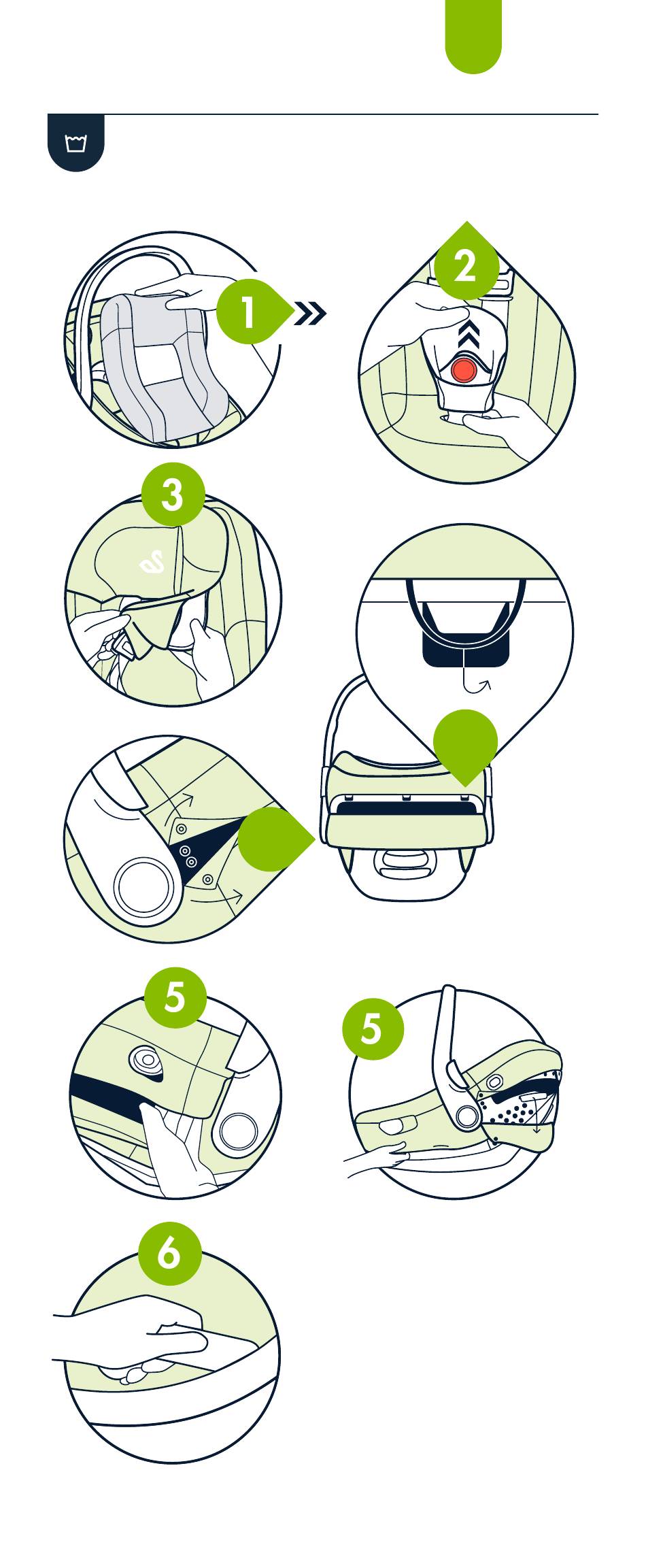 1

2

3

5

5

6