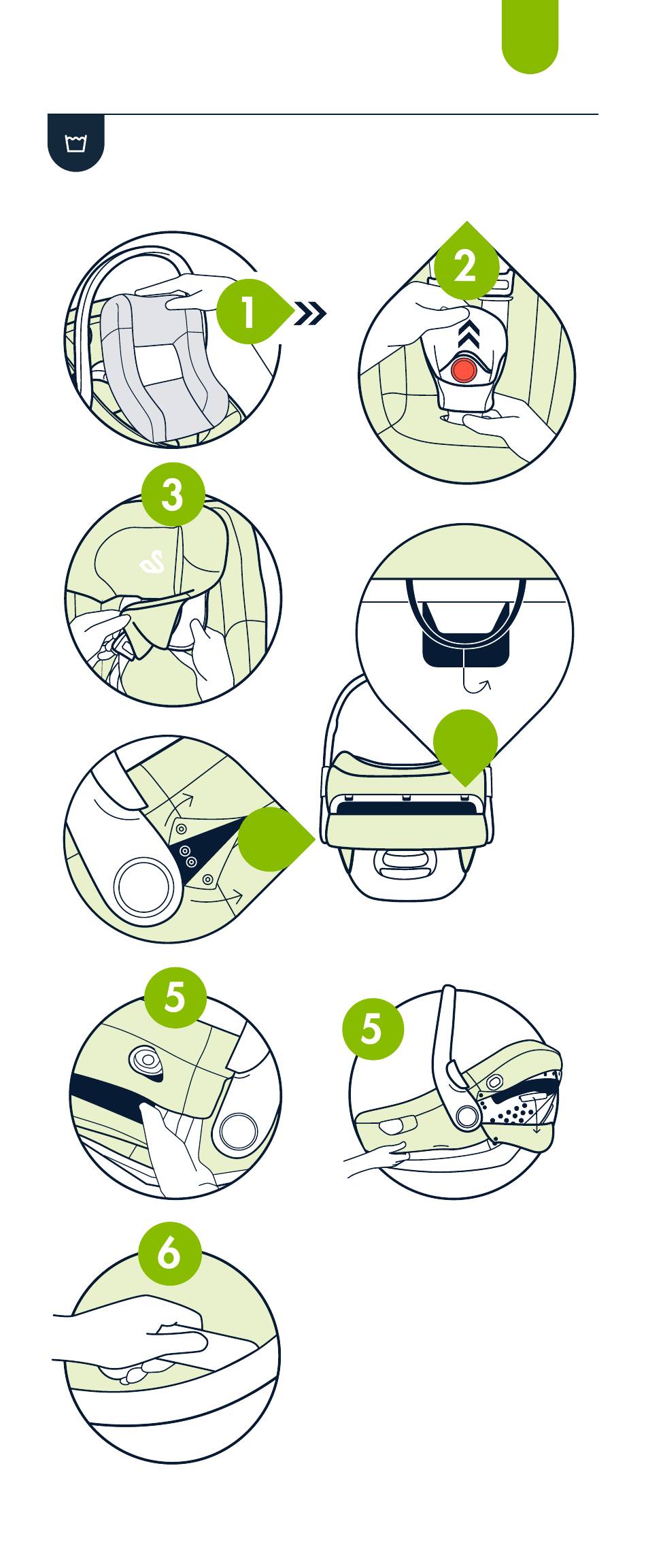 1

2

3

5

5

6