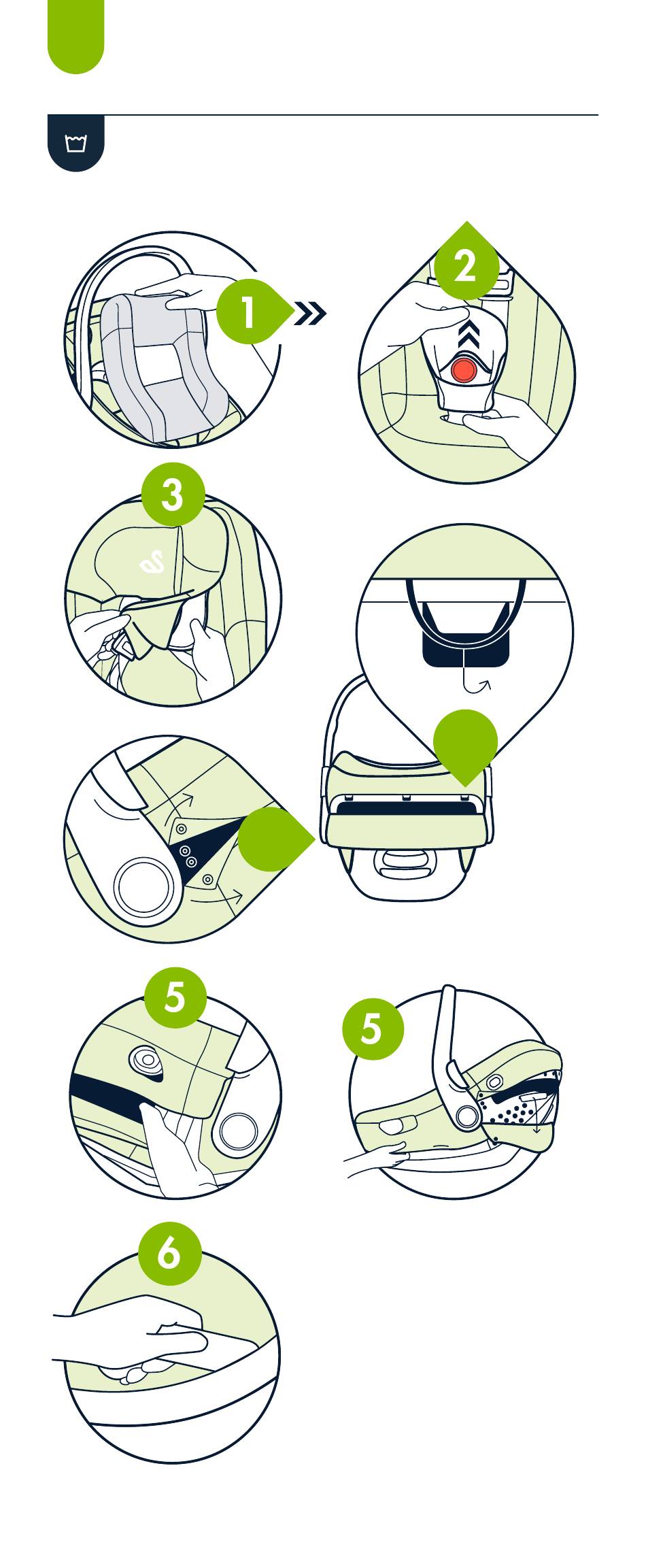 1

2

3

5

5

6