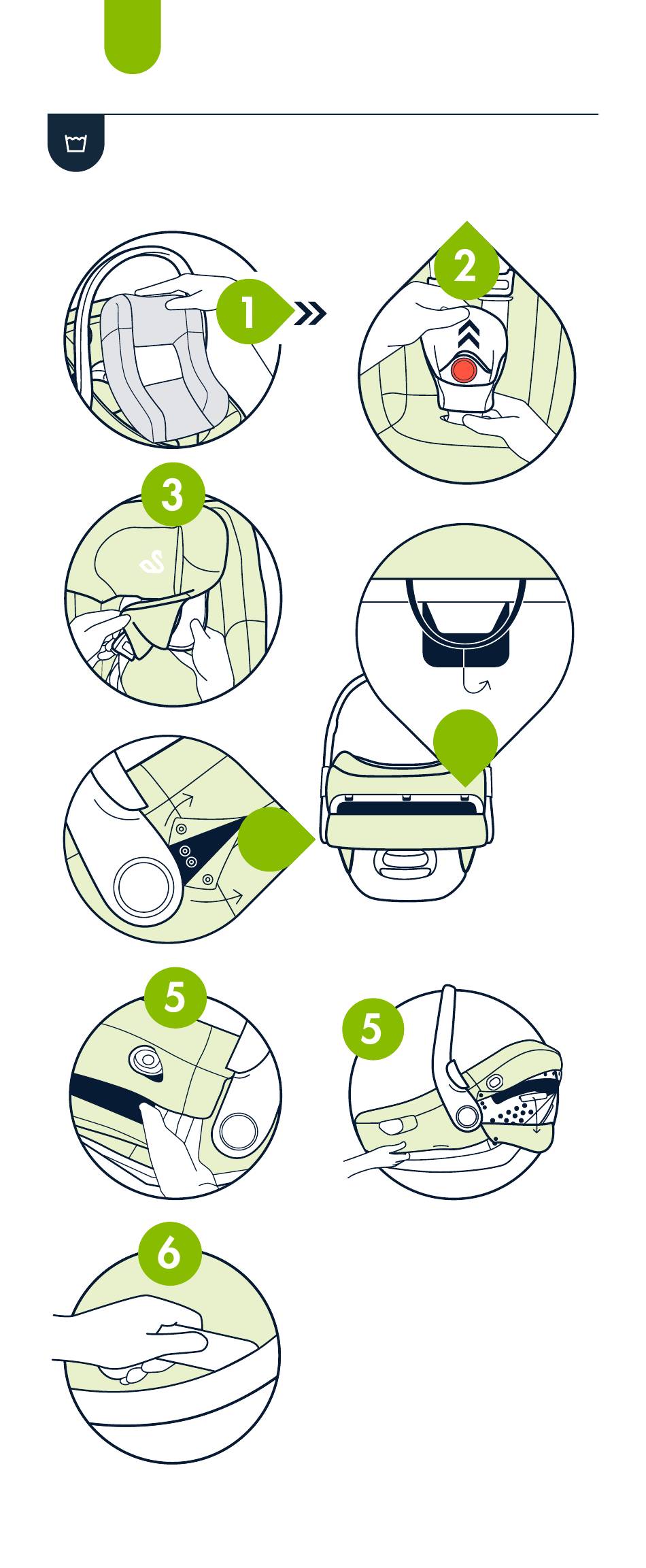 1

2

3

5

5

6