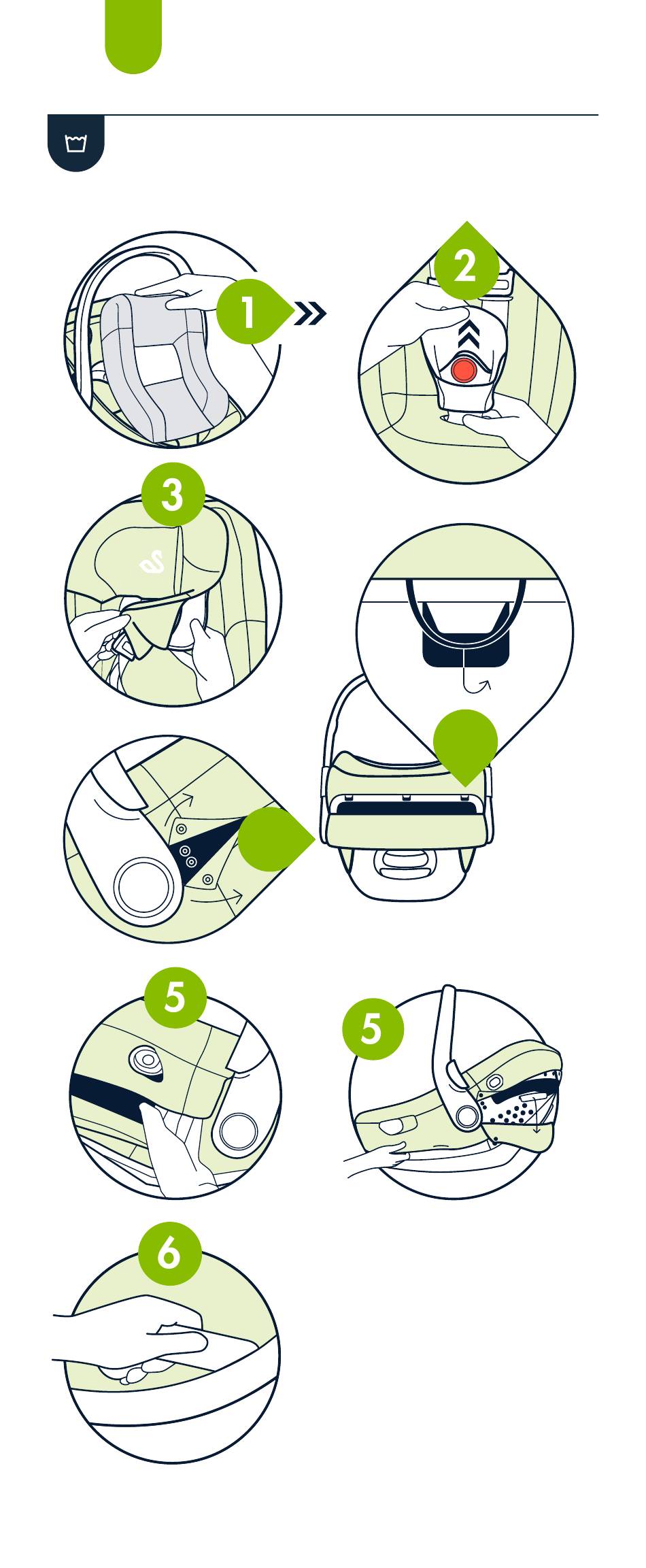 1

2

3

5

5

6