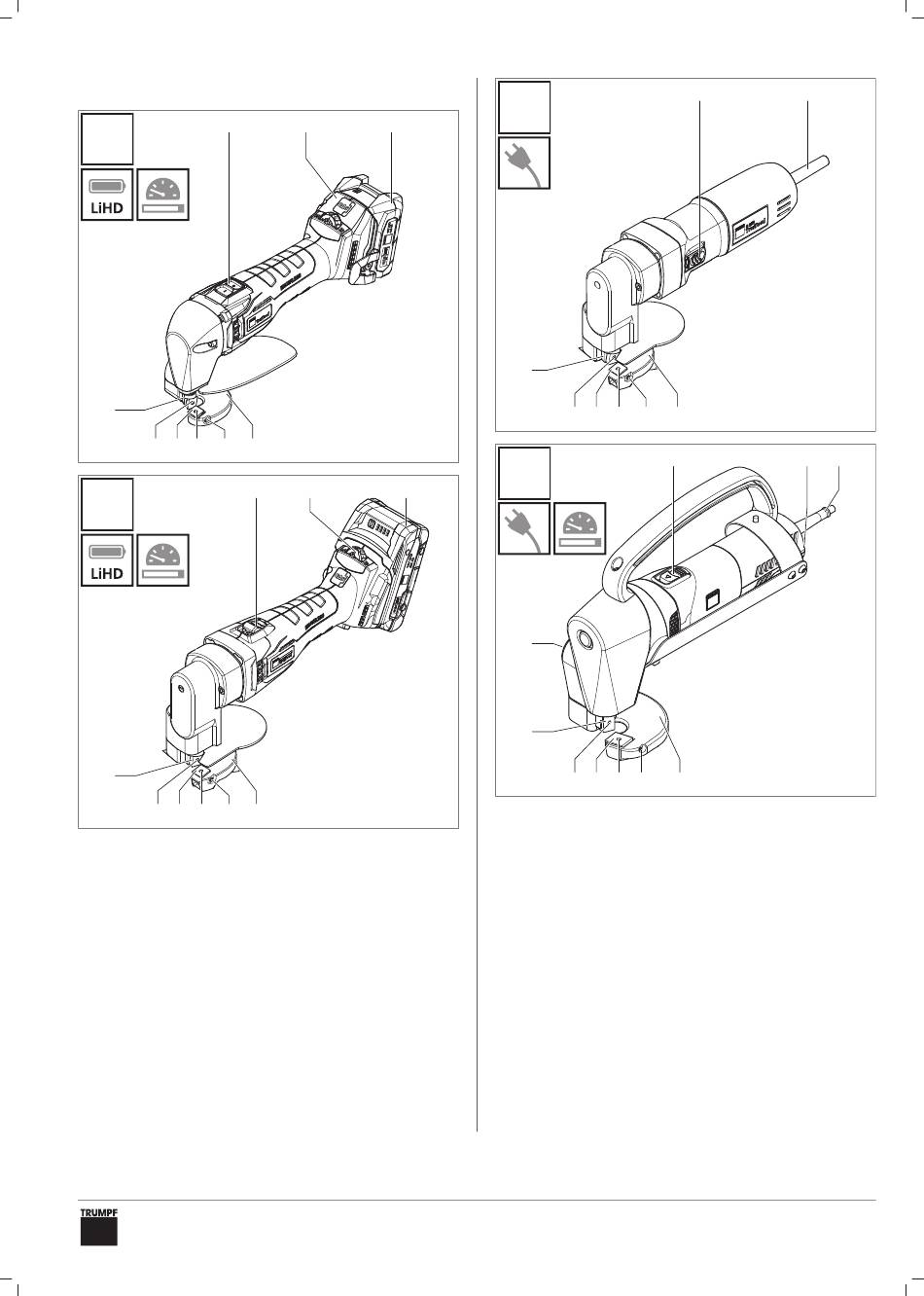 LiHD

LiHD

TRUMPF