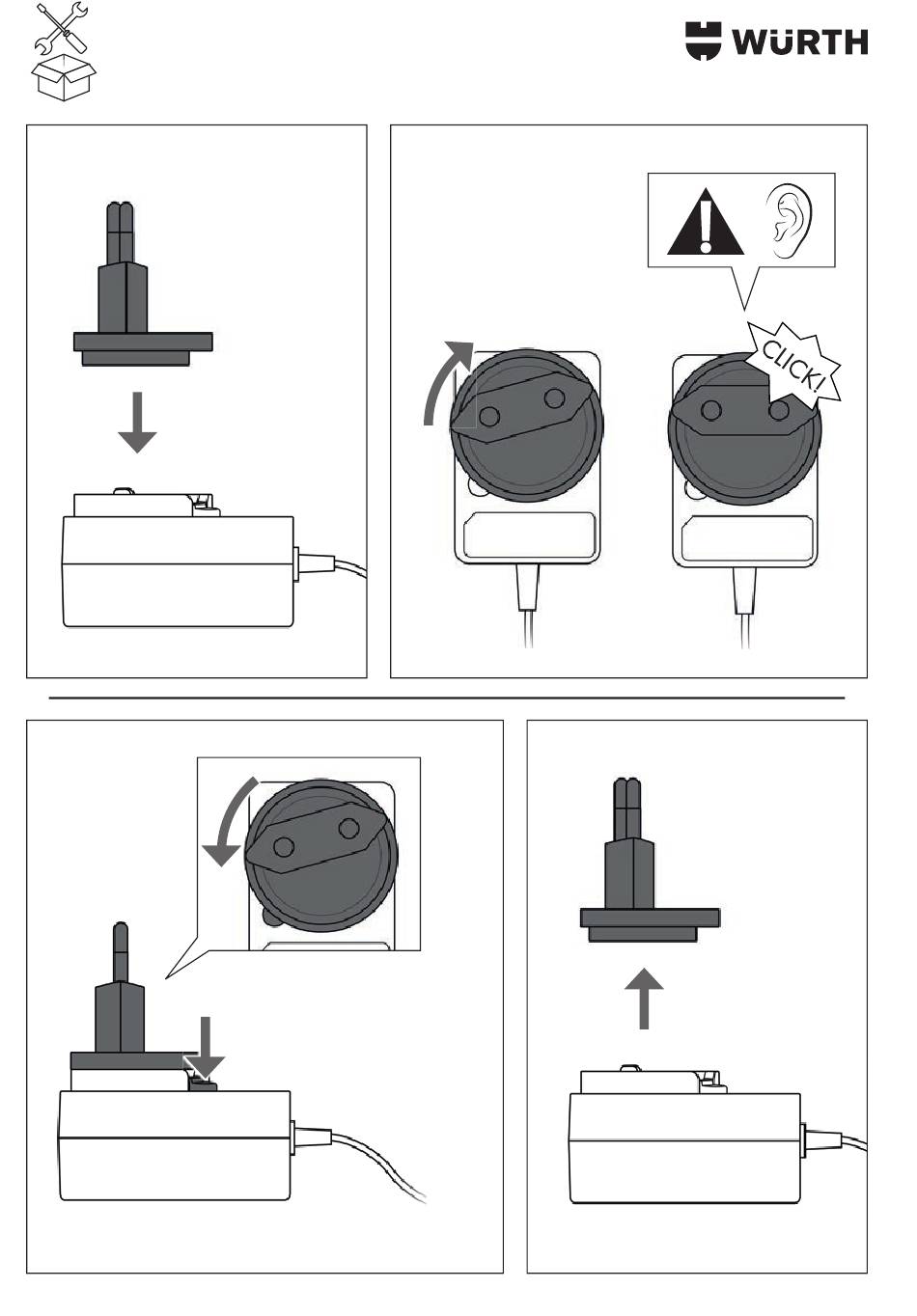 WÜRTH

CLICK!