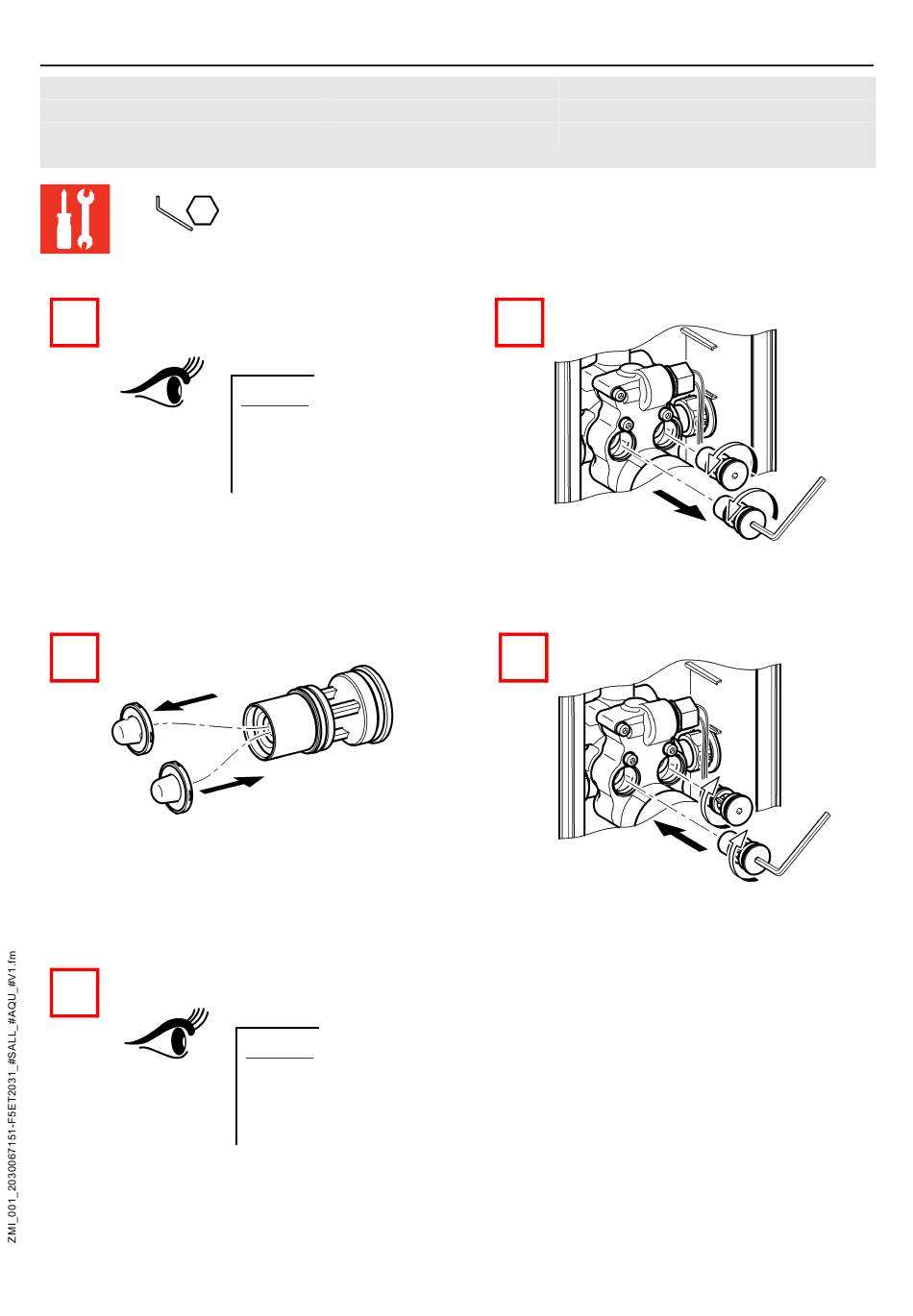 ZMI_001_2030067151-F5ET2031_#SALL_#AQU_#V1.fm