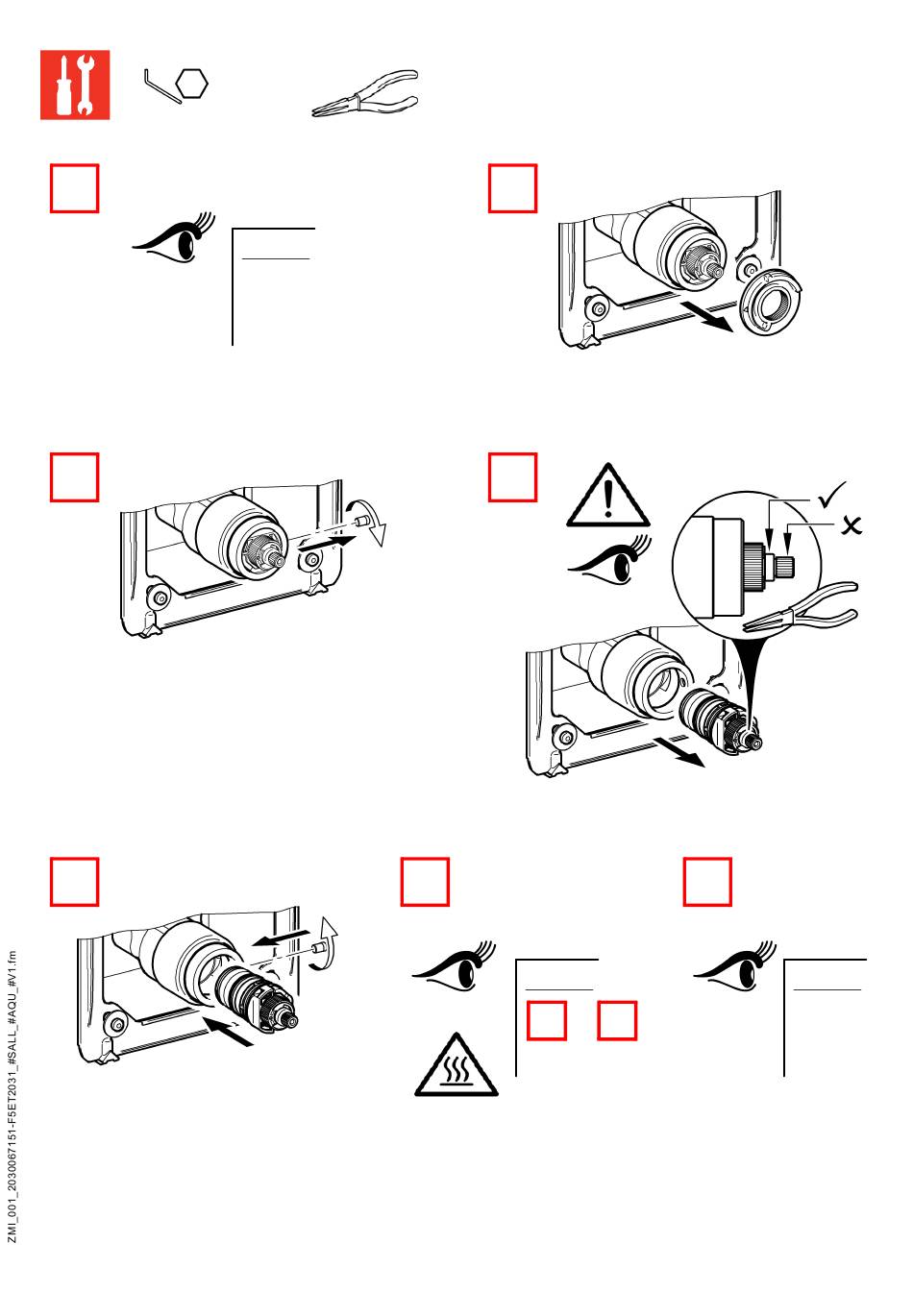 ZMI_001_2030067151-F5ET2031_#SALL_#AQU_#V1.fm