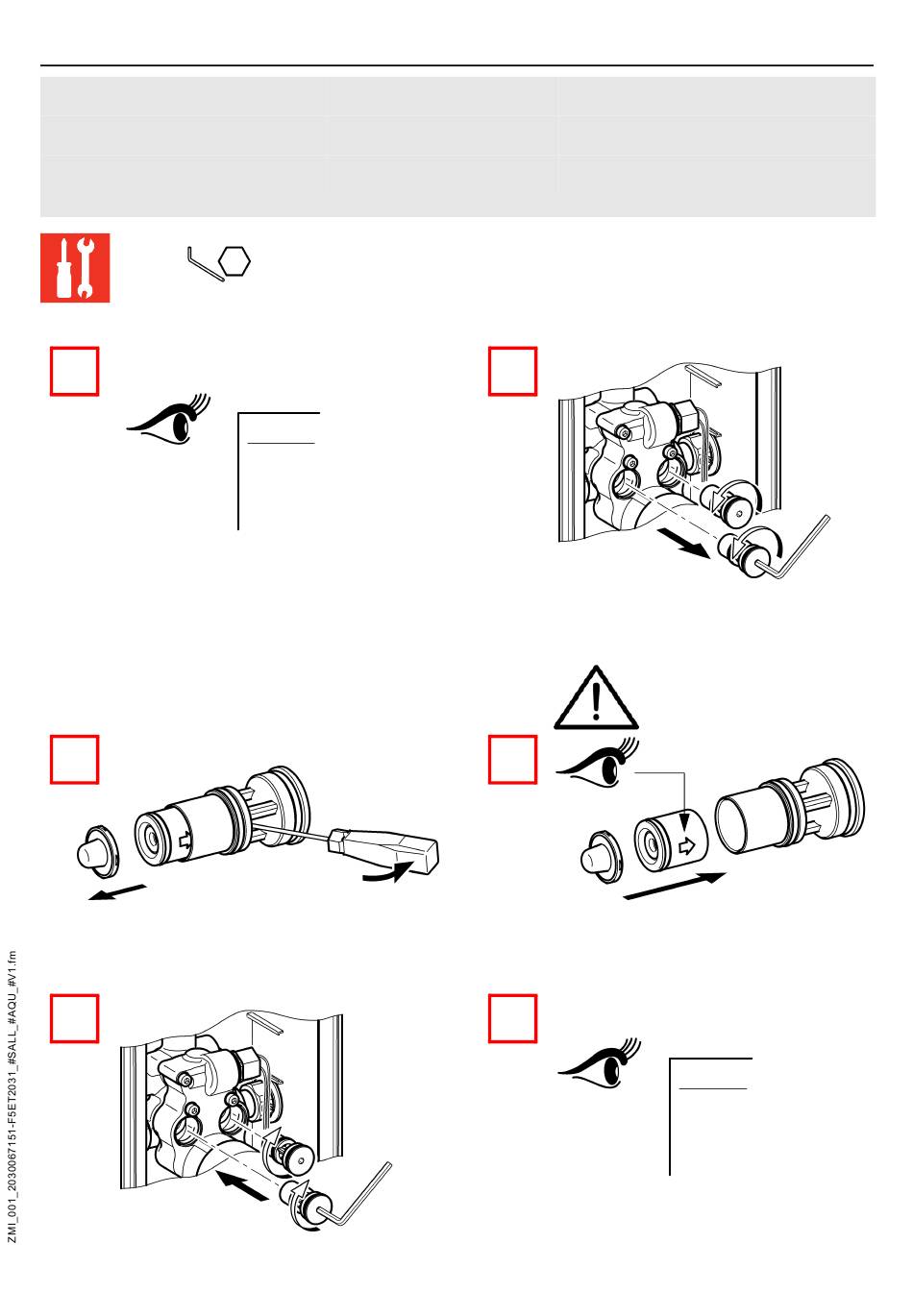 ZMI_001_2030067151-F5ET2031_#SALL_#AQU_#V1.fm