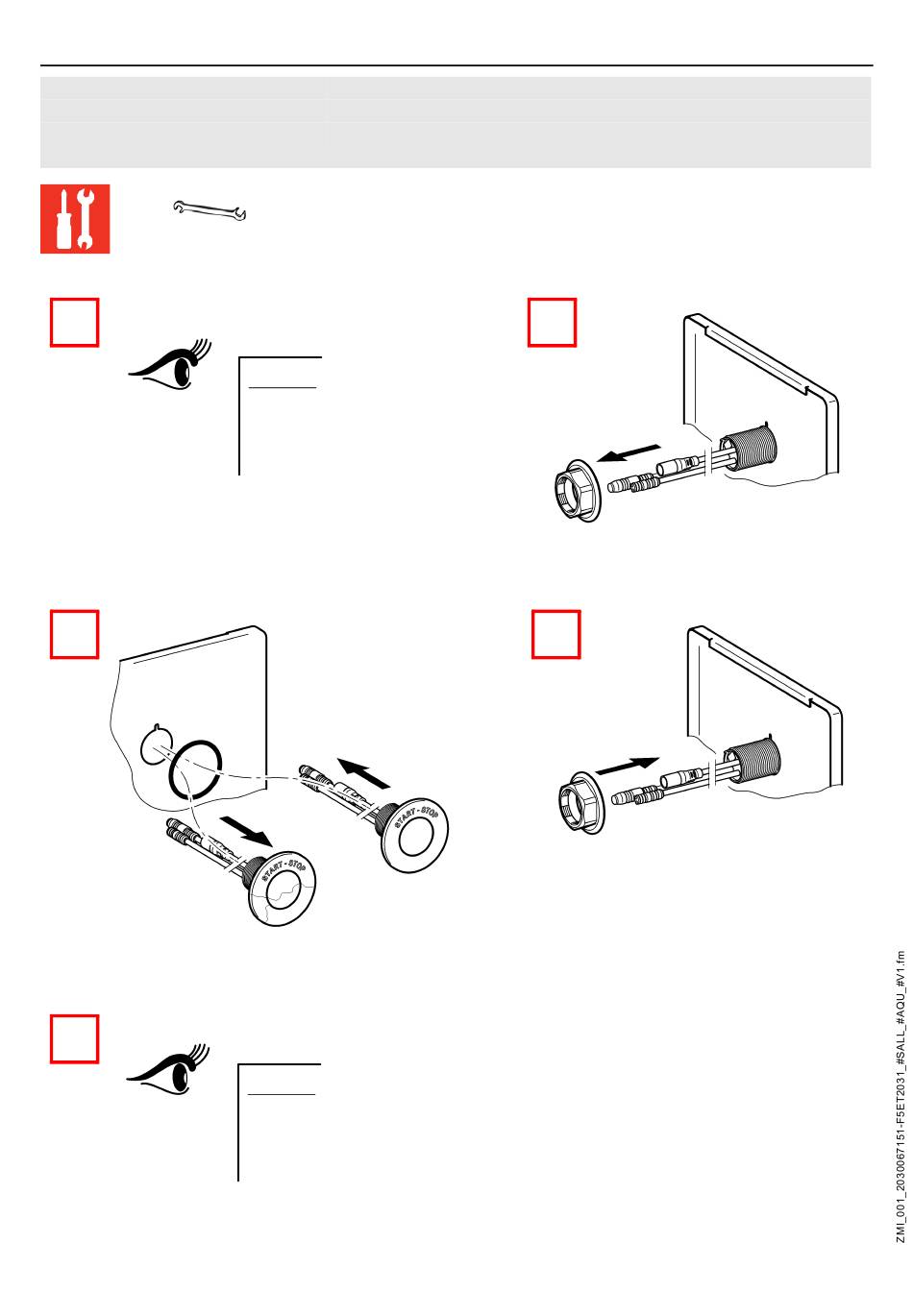 START - STOP

START - STOP

ZMI_001_2030067151-F5ET2031_#SALL_#AQU_#V1.fm