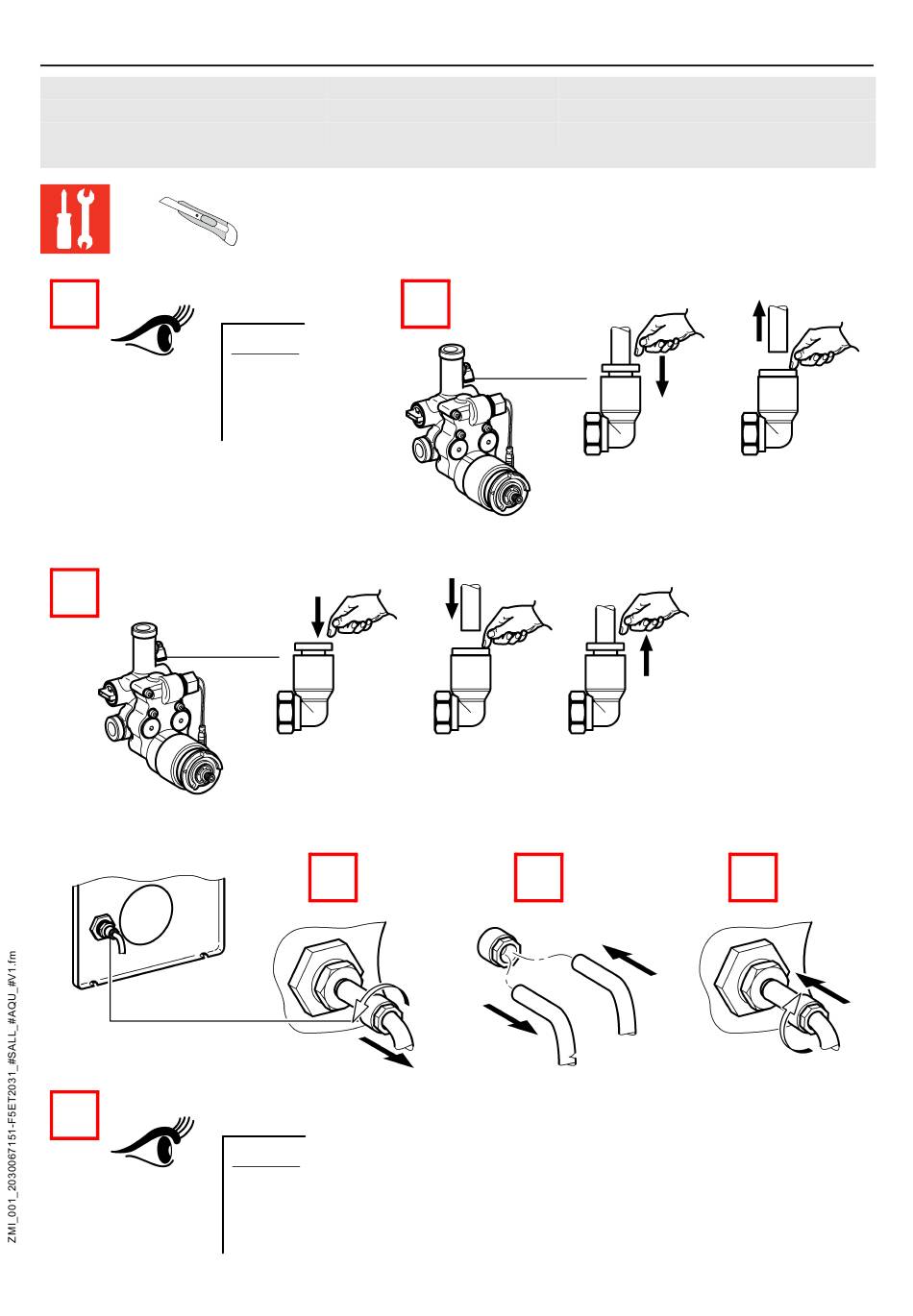 ZMI_001_2030067151-F5ET2031_#SALL_#AQU_#V1.fm