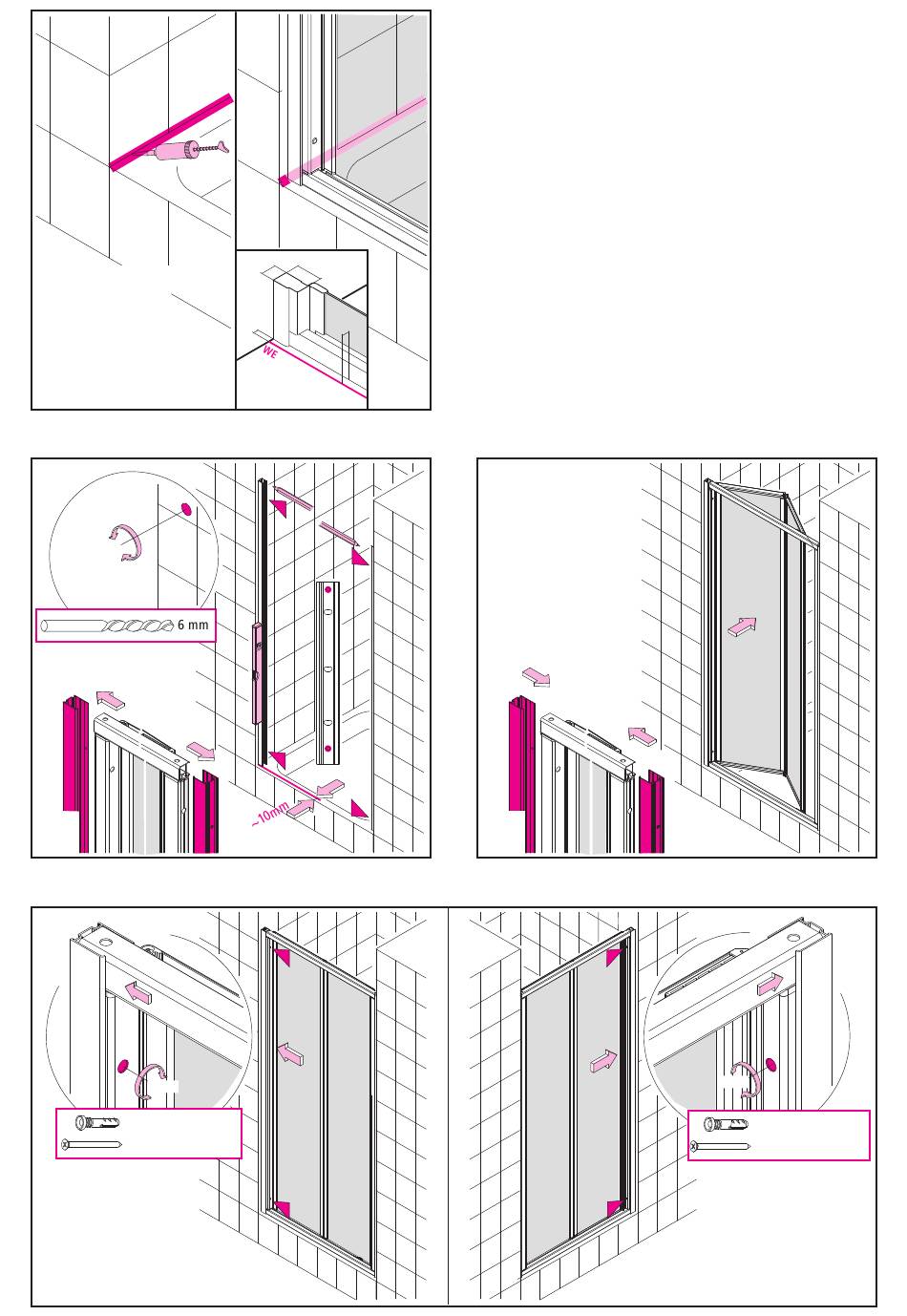 WE

6 mm

~10mm