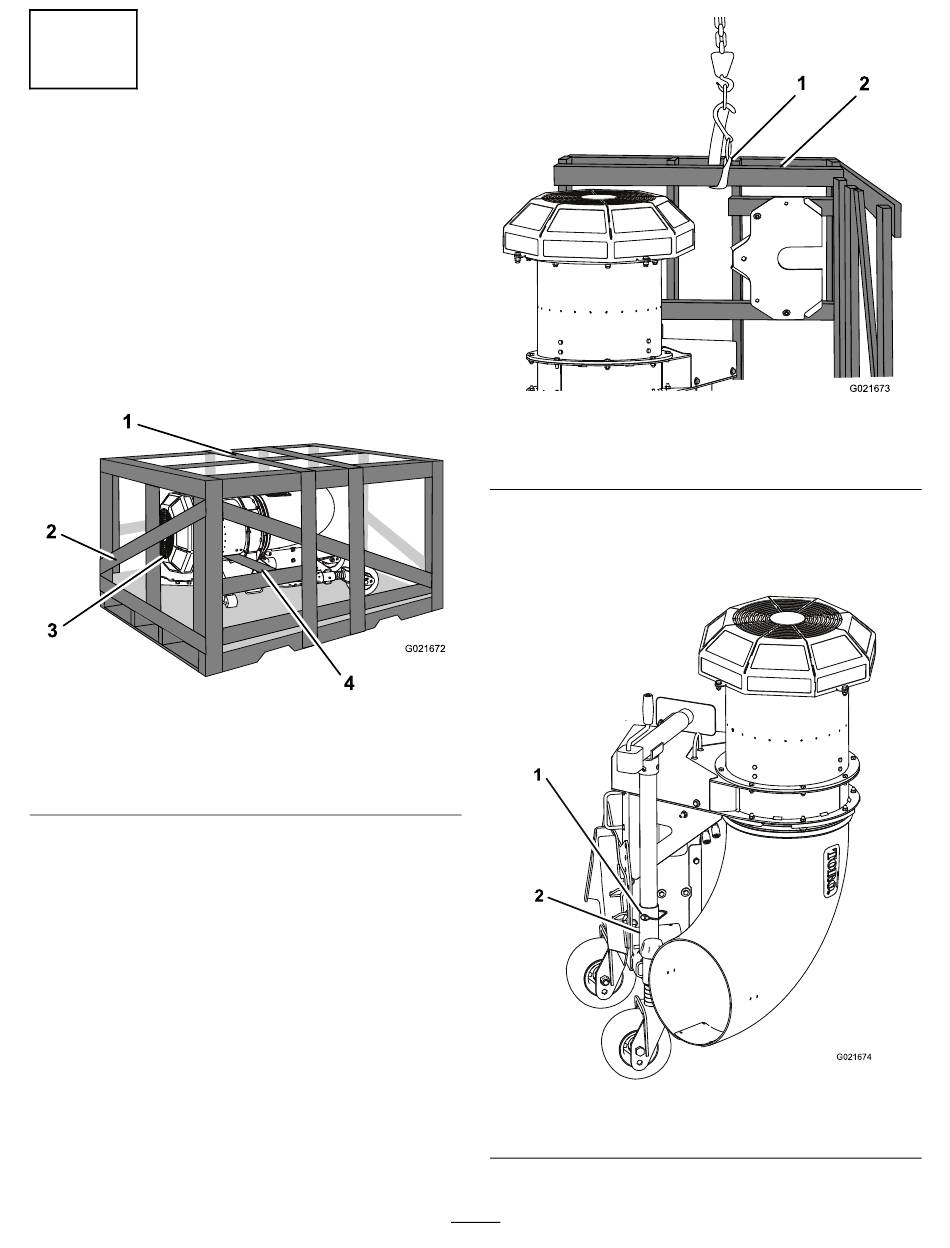 1
2
3
4
G021672

1
2
G021673

1
2
TORO
G021674