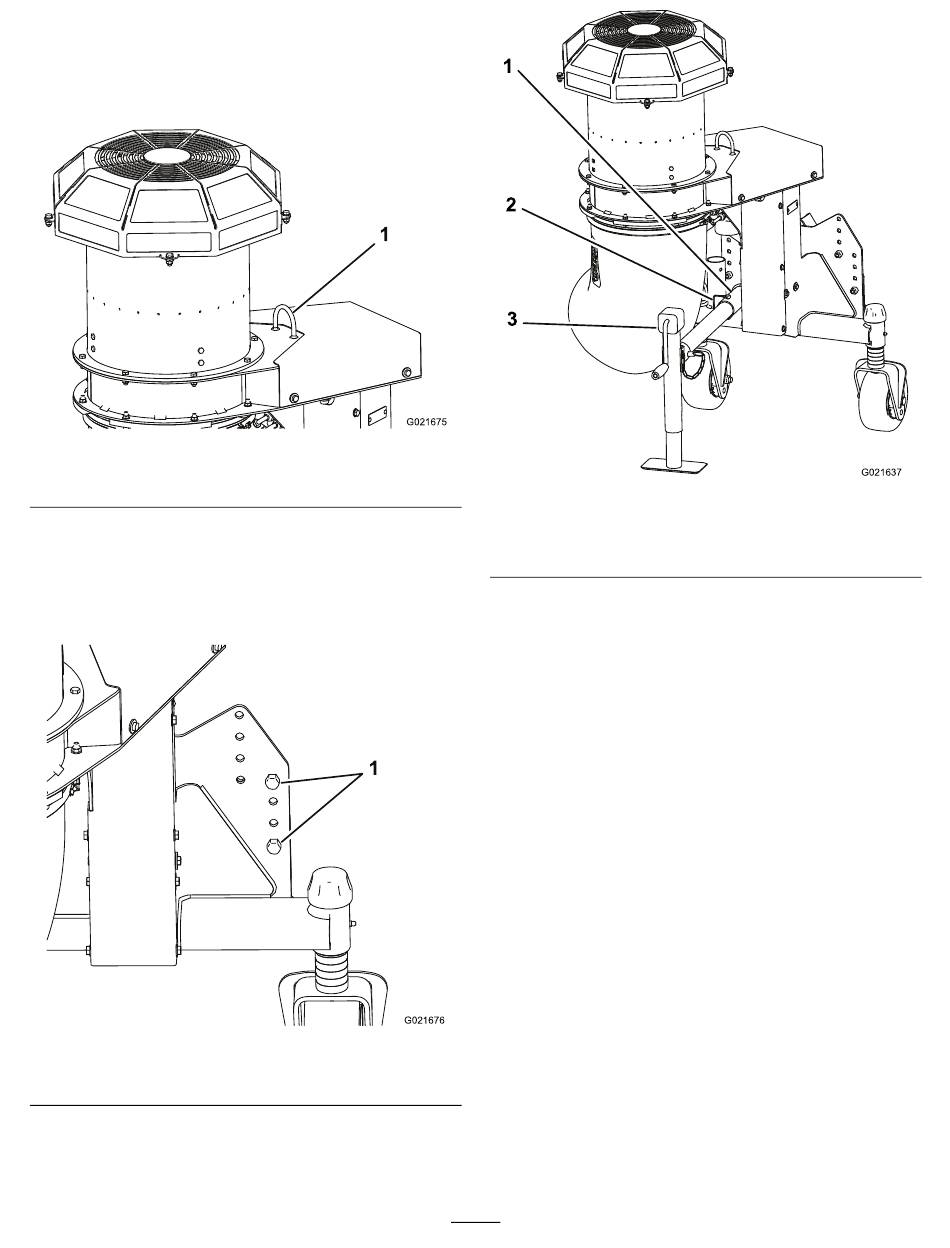 1

G021675

1

G021676

1

2

3

G021637