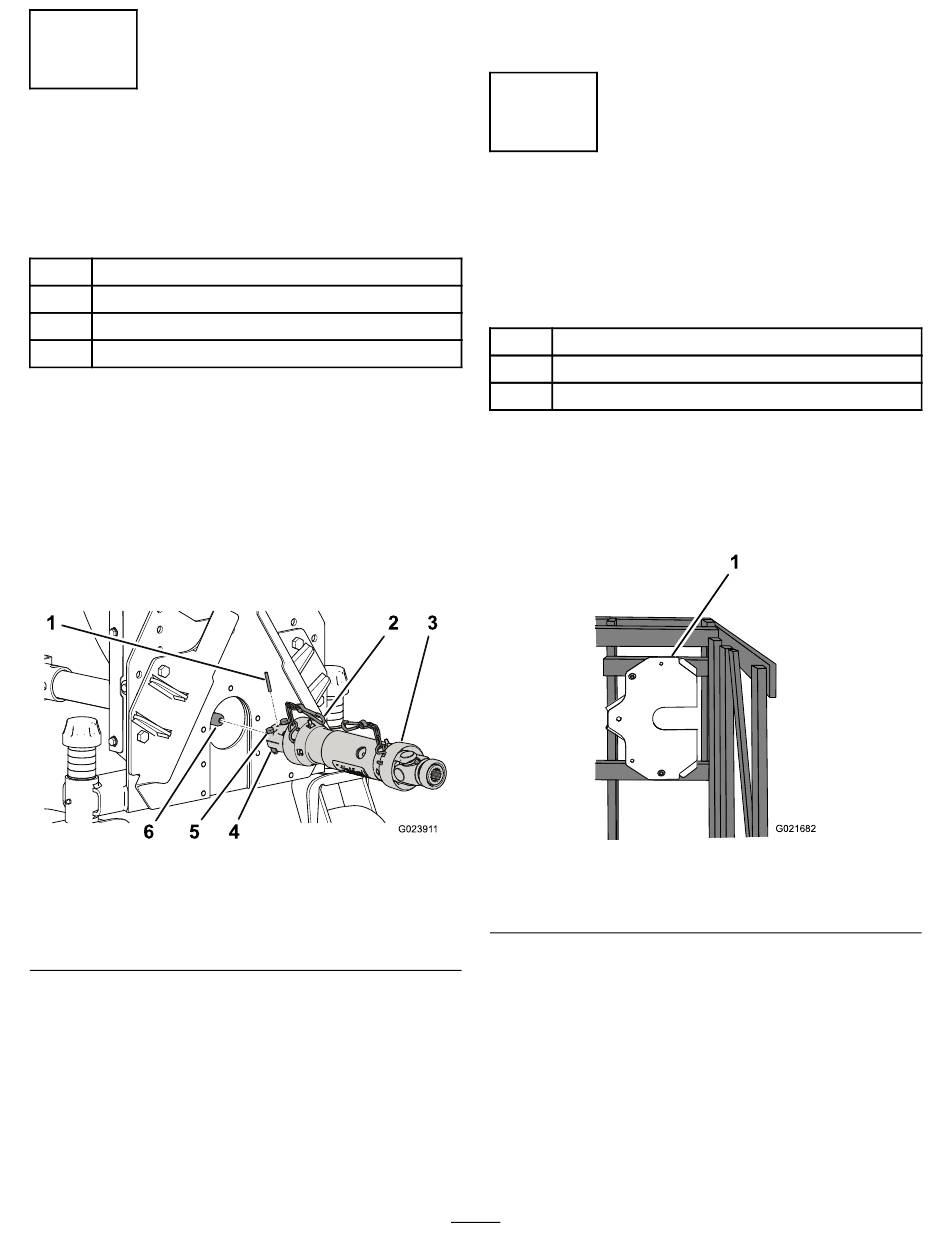 1
2
3
6
5
4
G023911

1
G021682