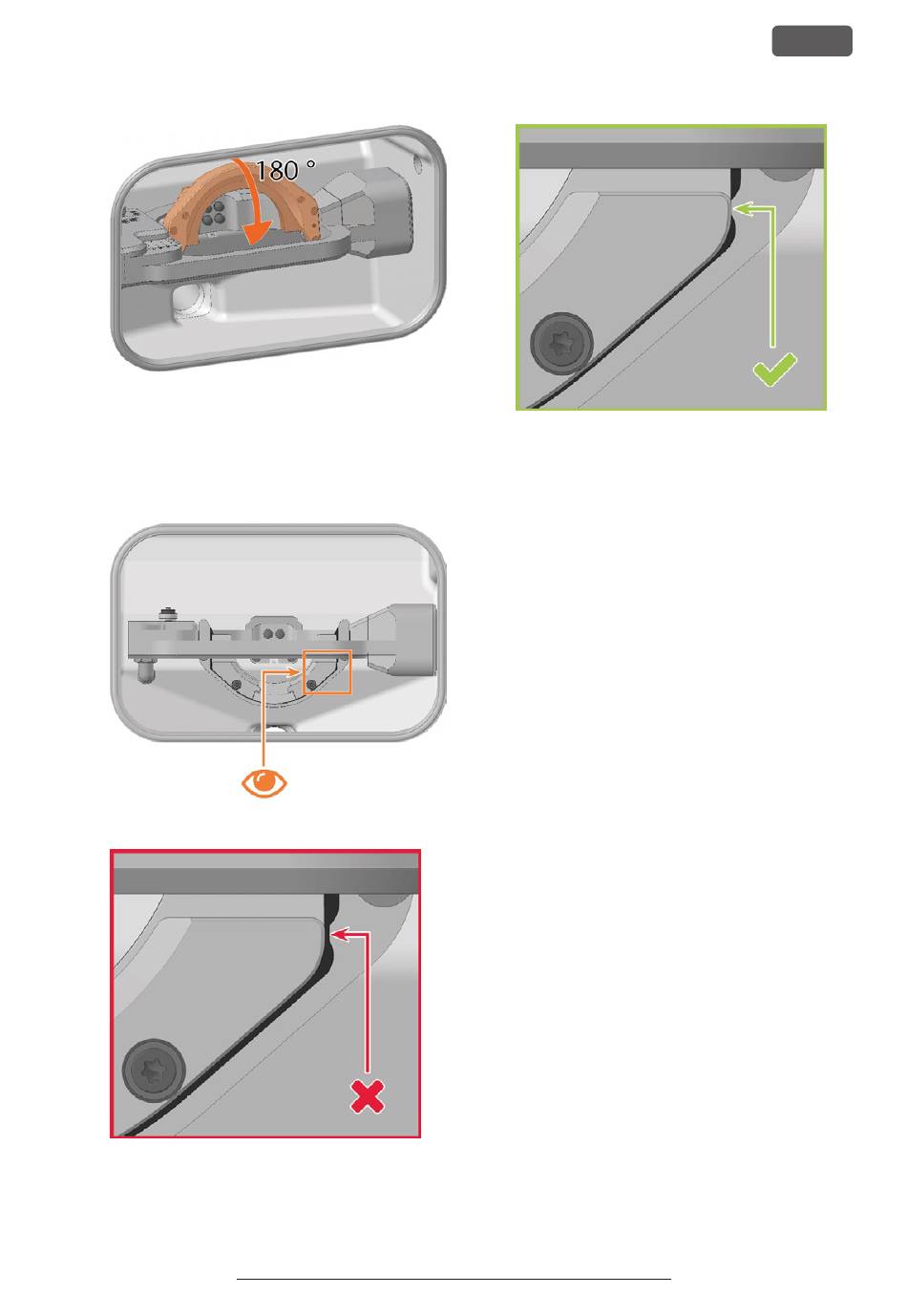 180 °