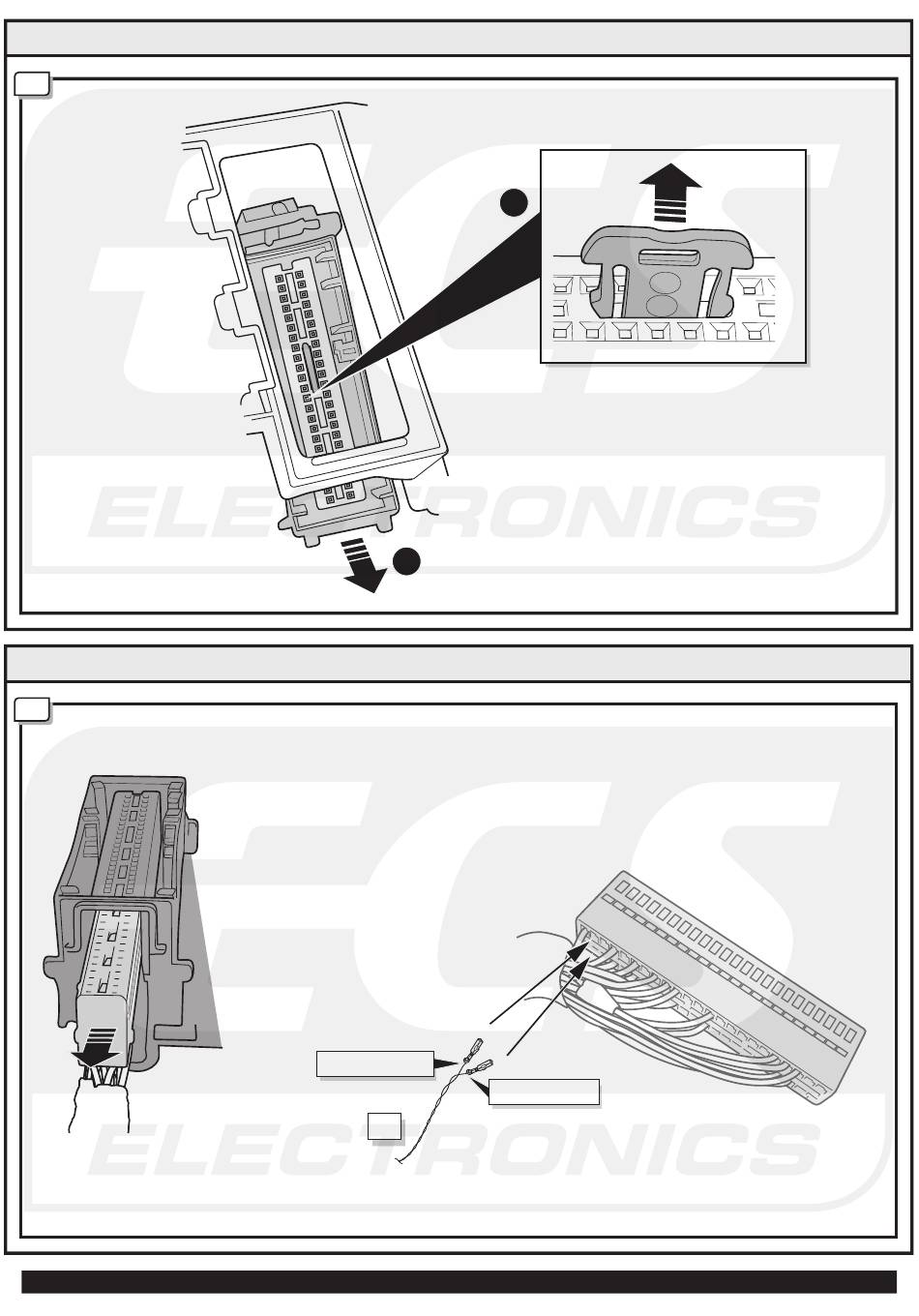 ECS
ELECTRONICS

ECS
ELECTRONICS