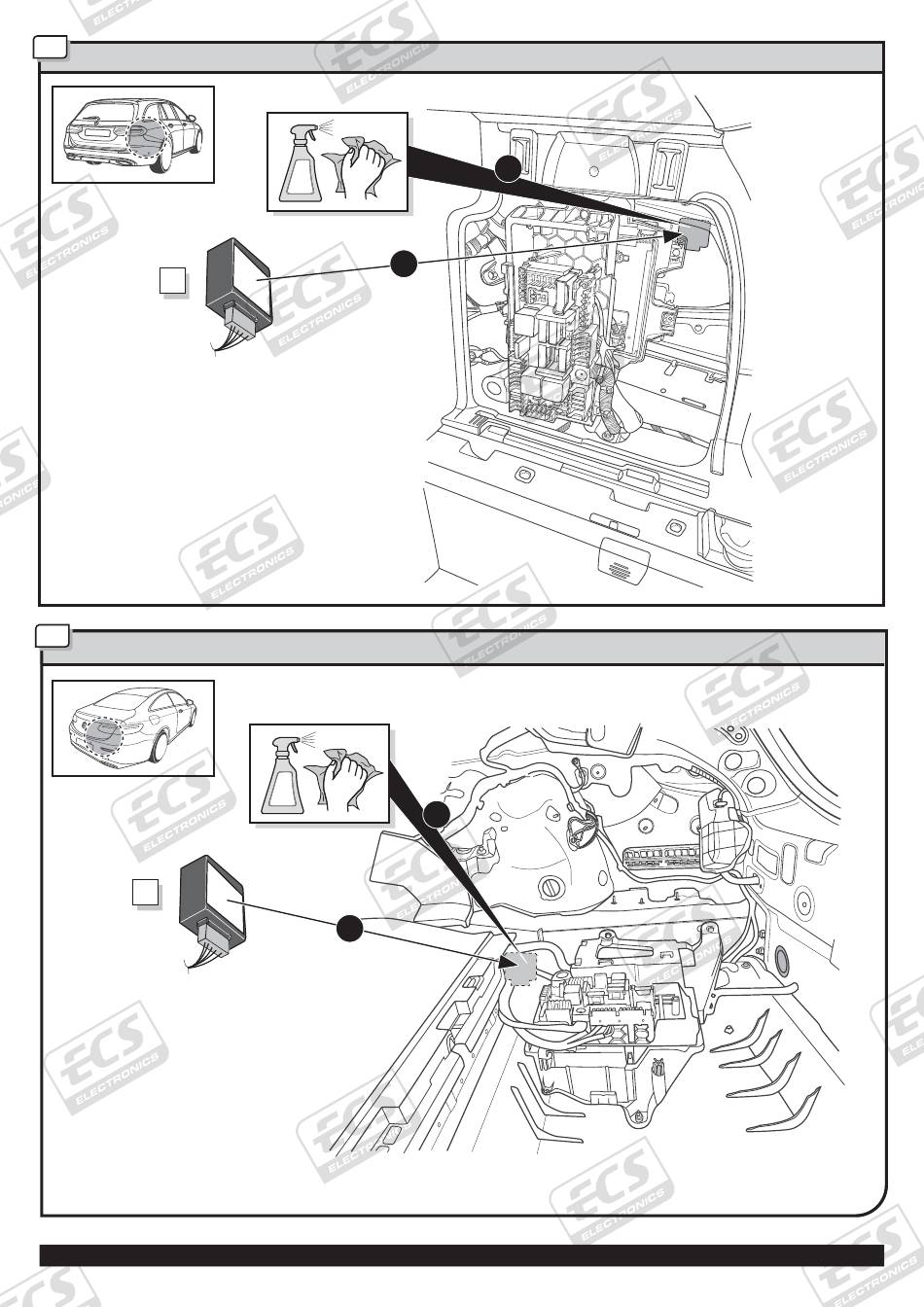 ECS ELECTRONICS