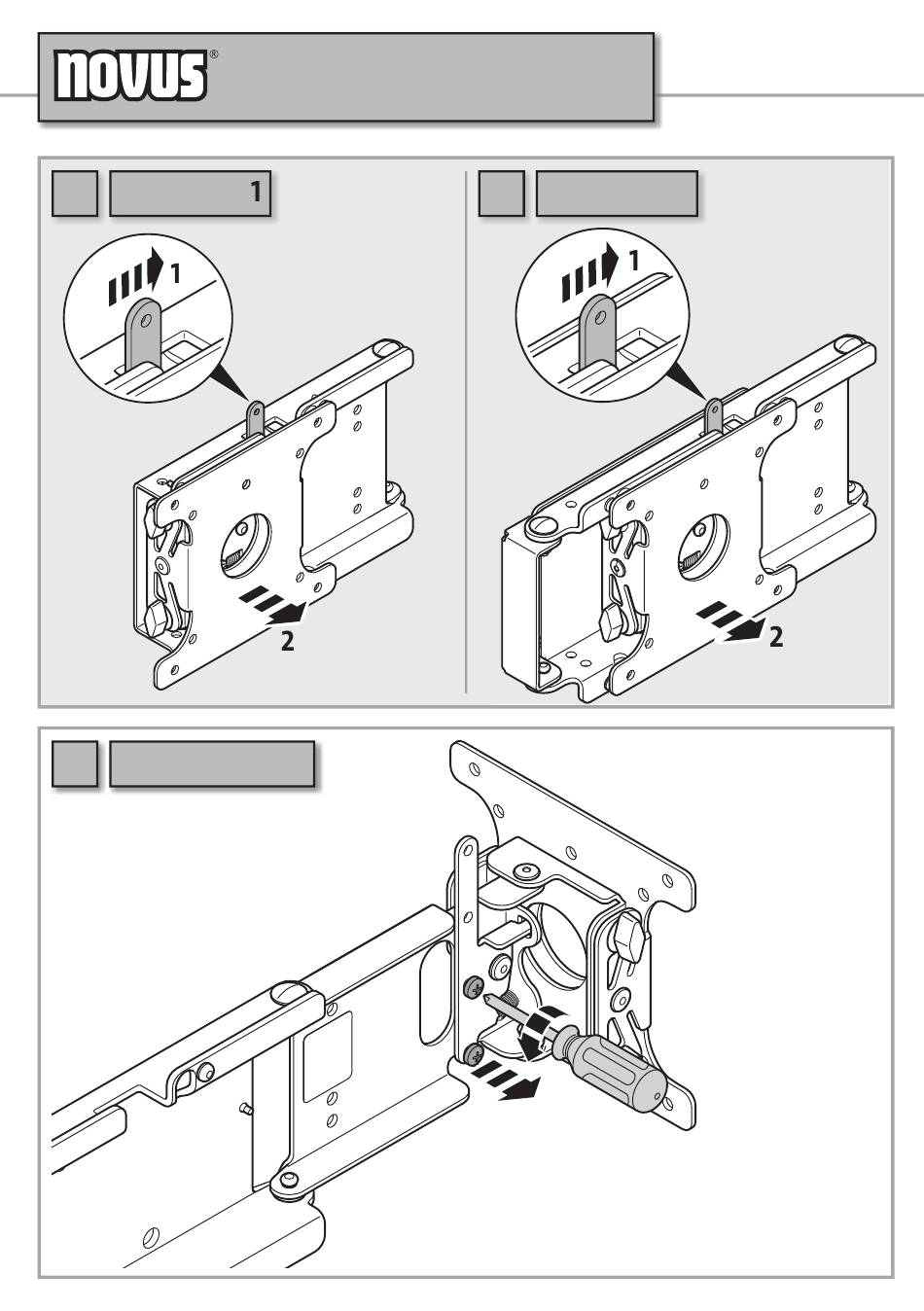 novus®

1

1

2

1

2