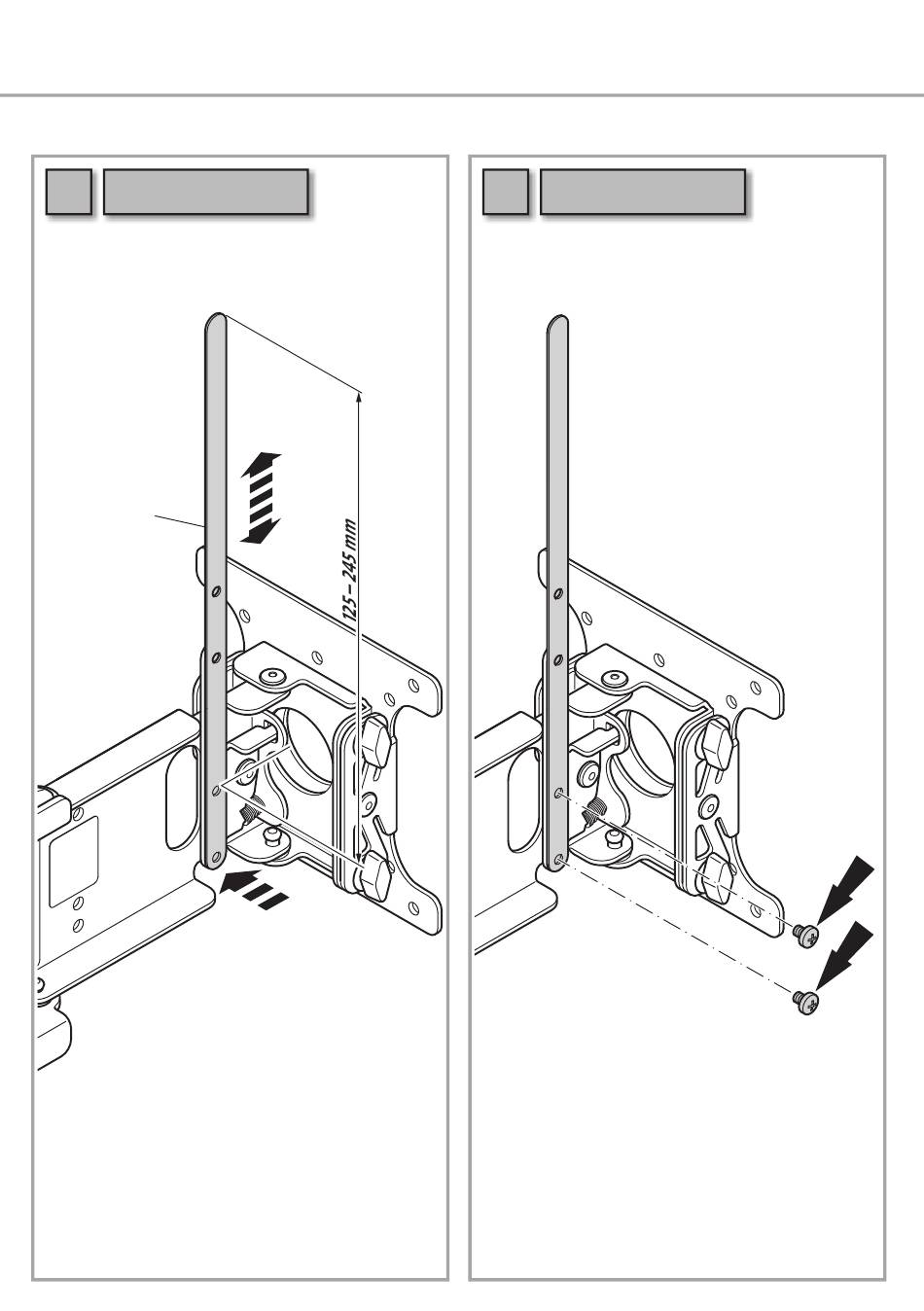 125 – 245 mm