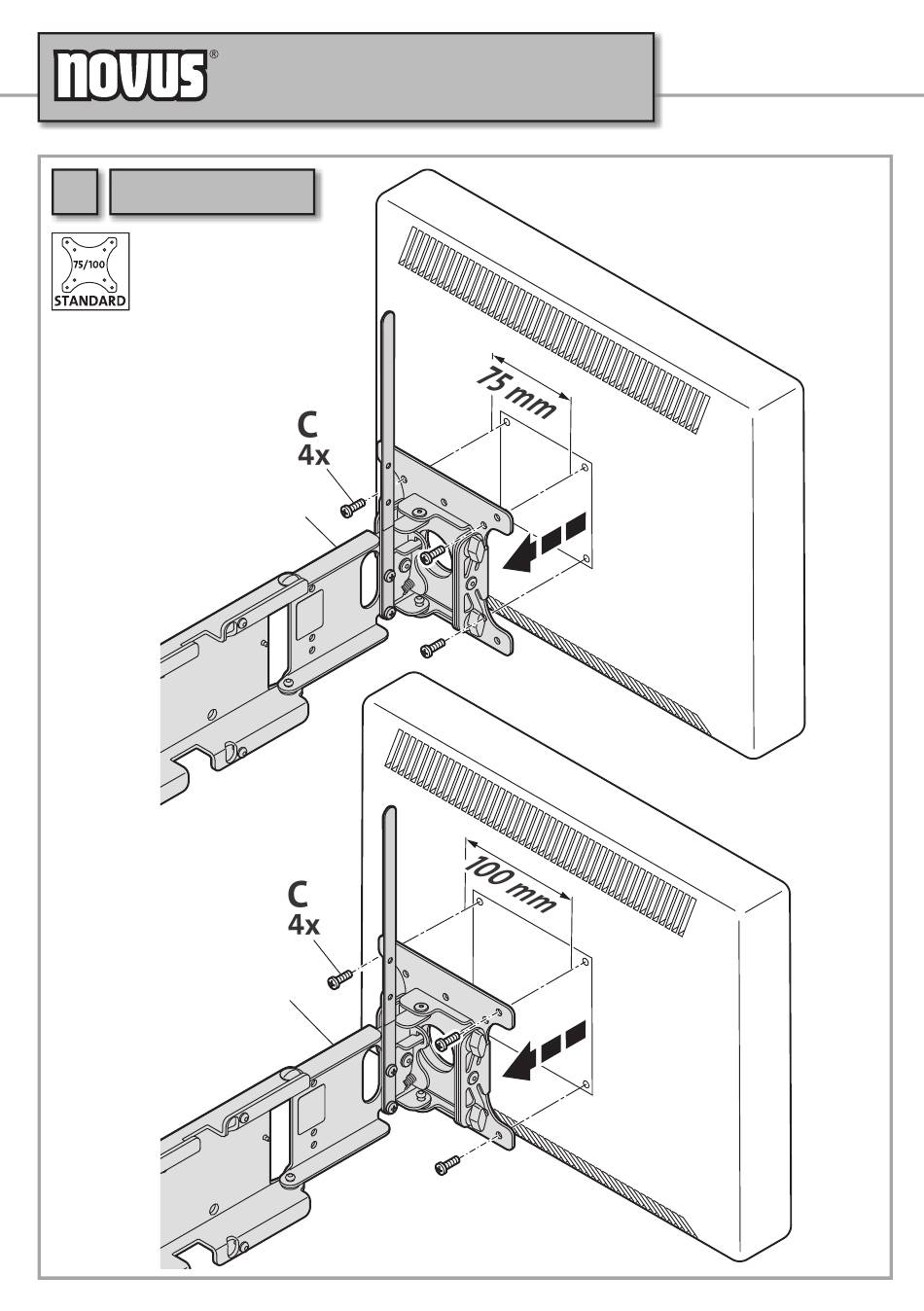 novus®

75/100
STANDARD

75 mm

C
4x

100 mm

C
4x