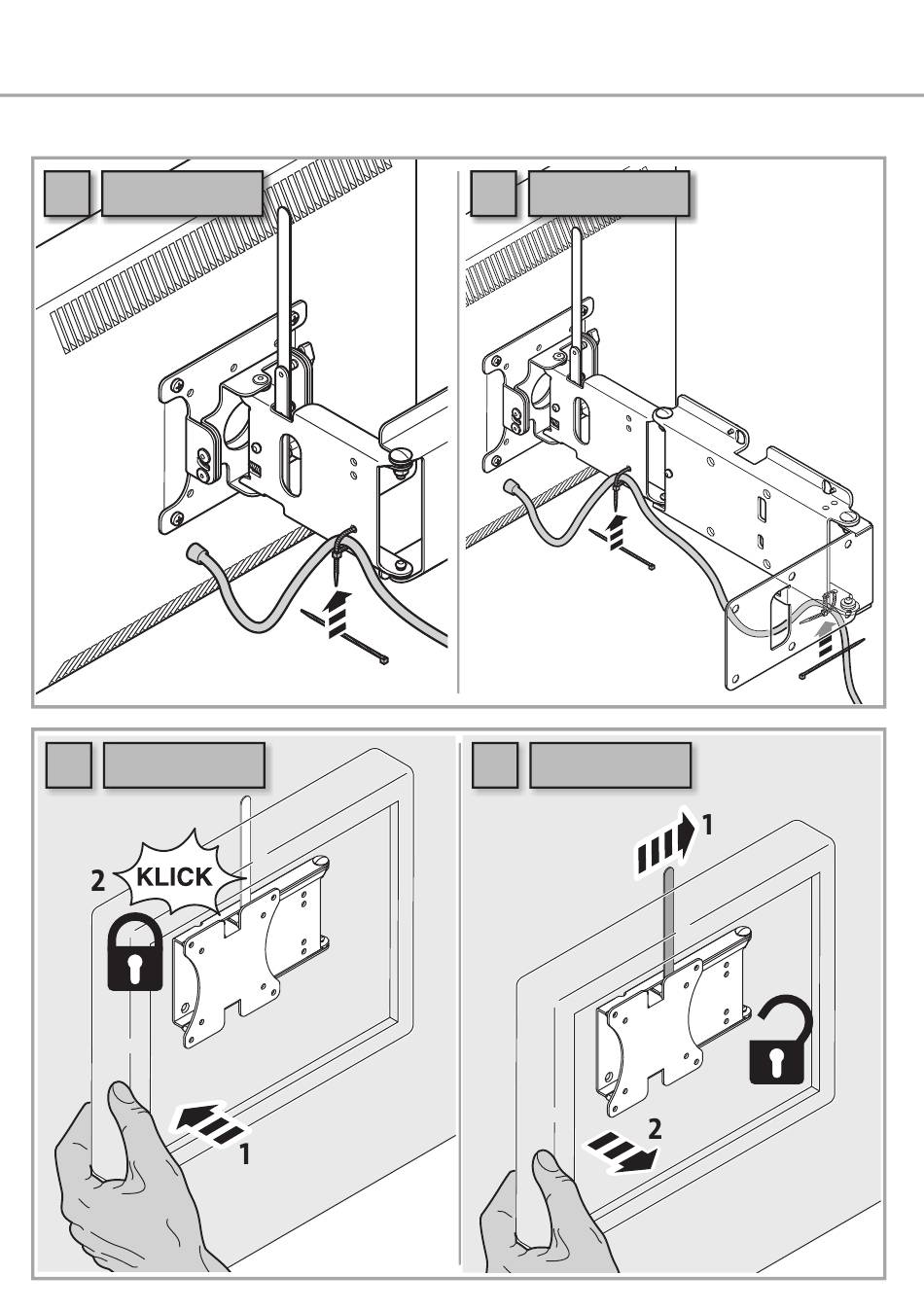 2 KLICK

1

1

2