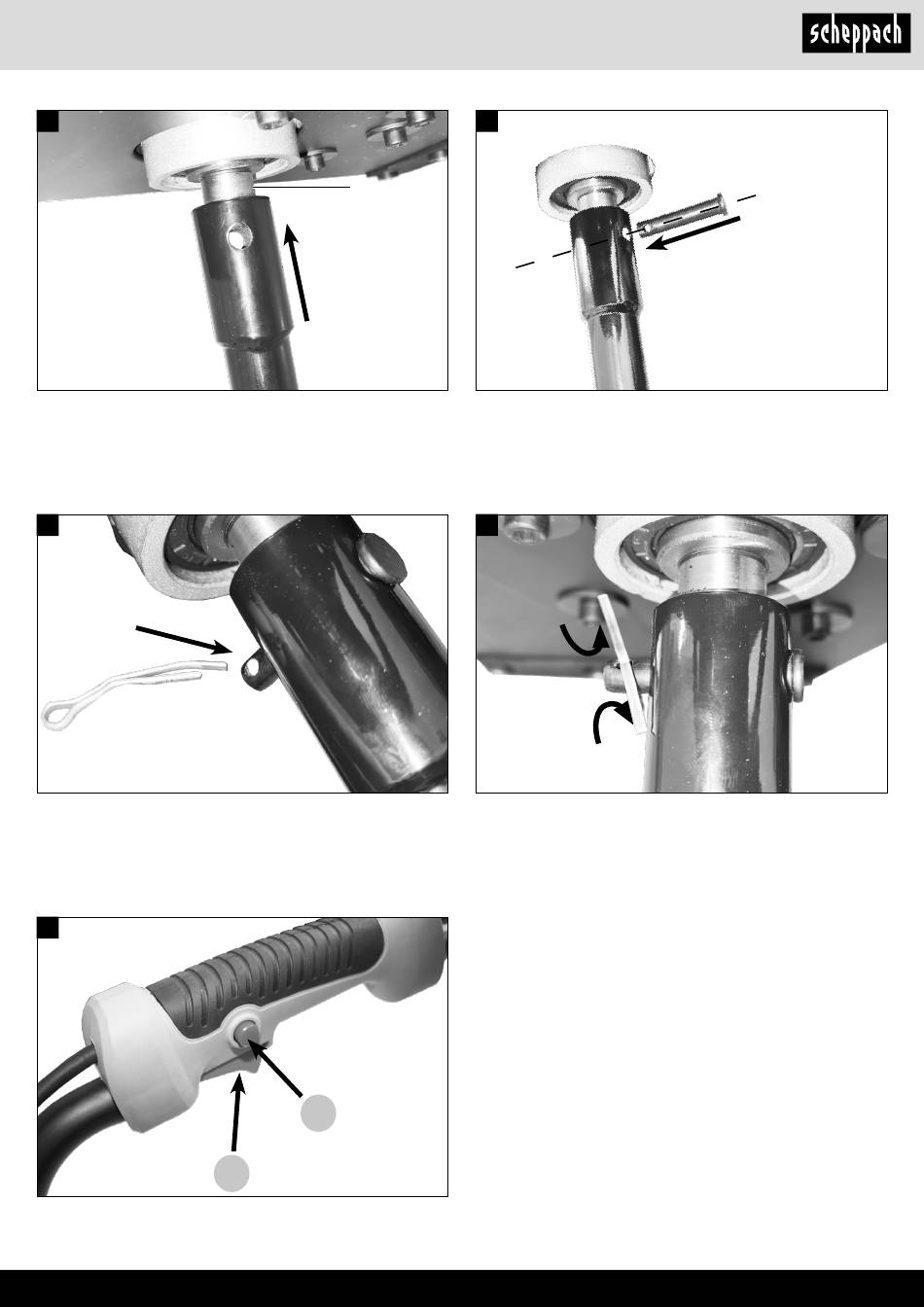 scheppach