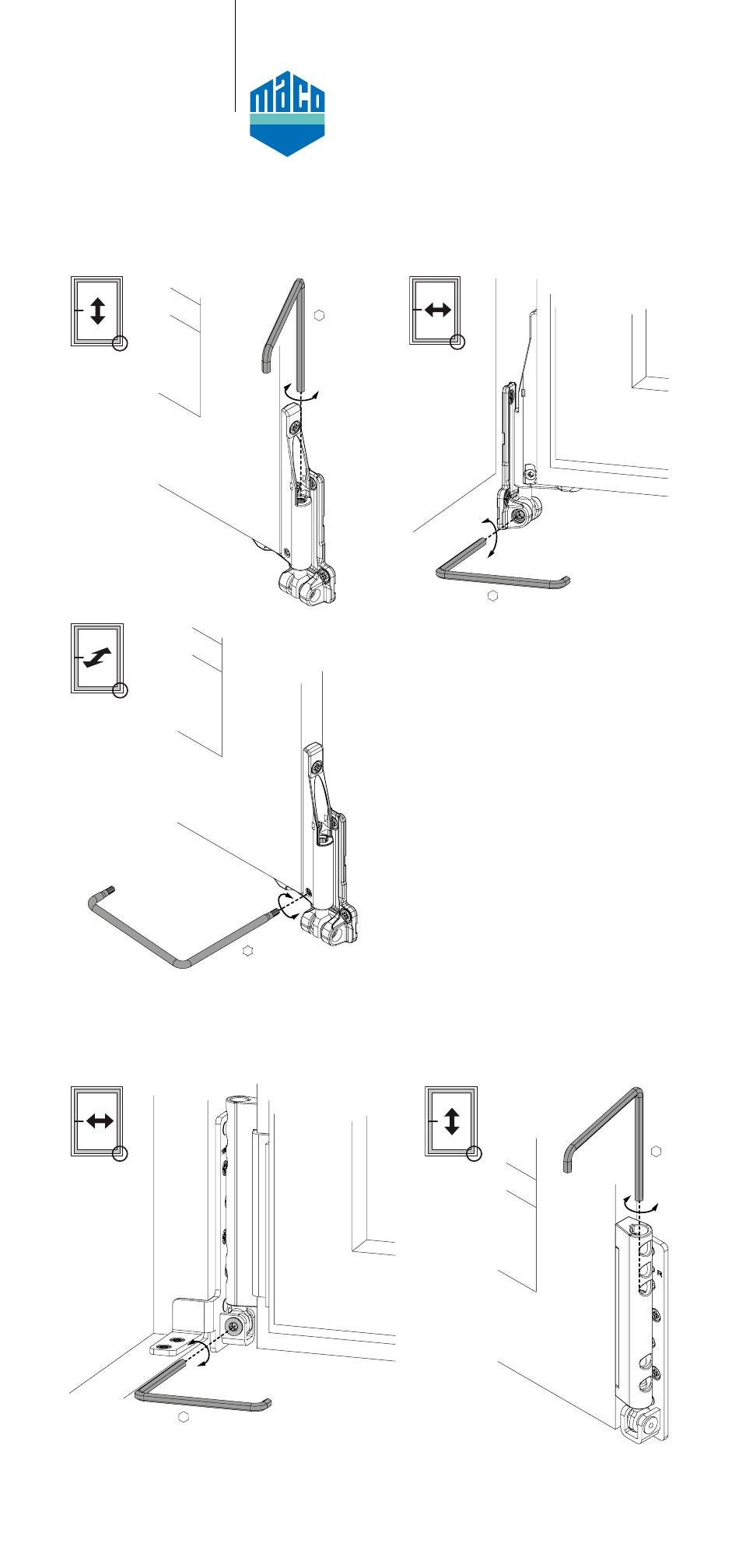 maco